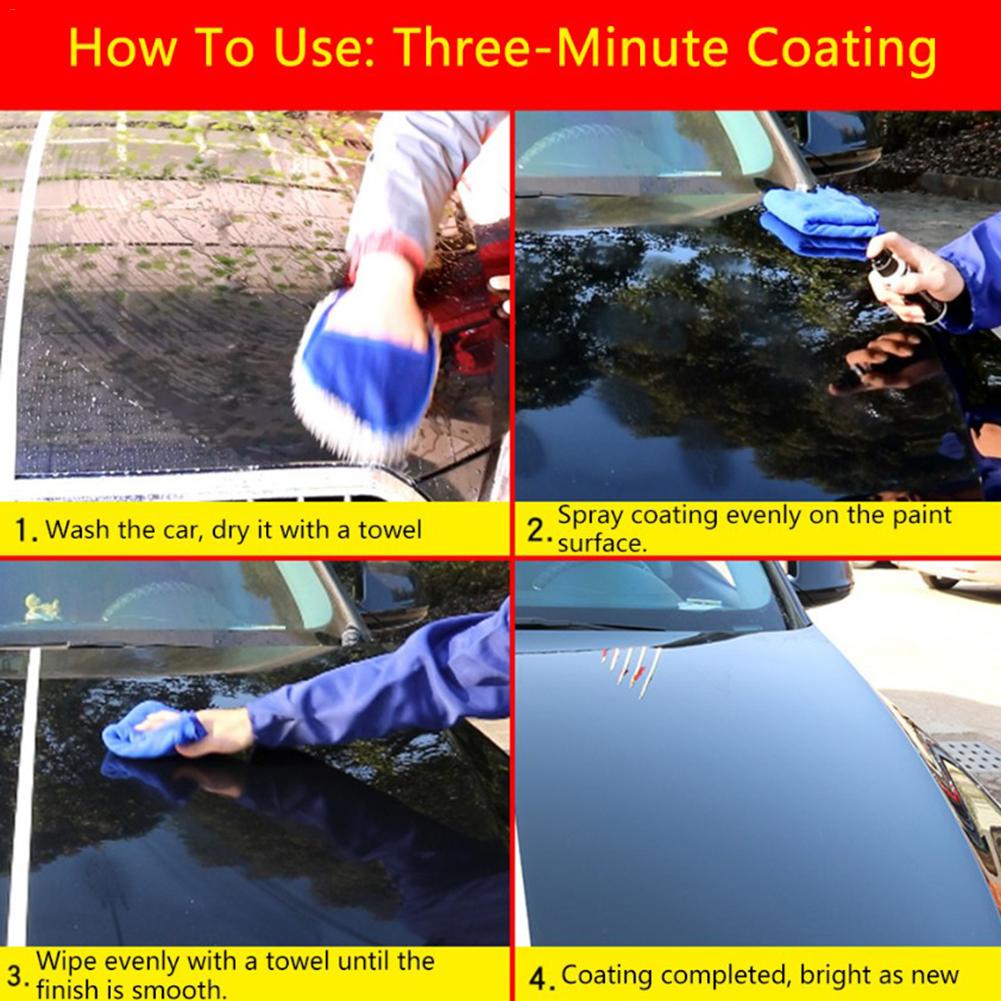 How To Use: Three-Minute Coating

1. Wash the car, dry it with a towel

2. Spray coating evenly on the paint surface.

3. Wipe evenly with a towel until the finish is smooth.

4. Coating completed, bright as new