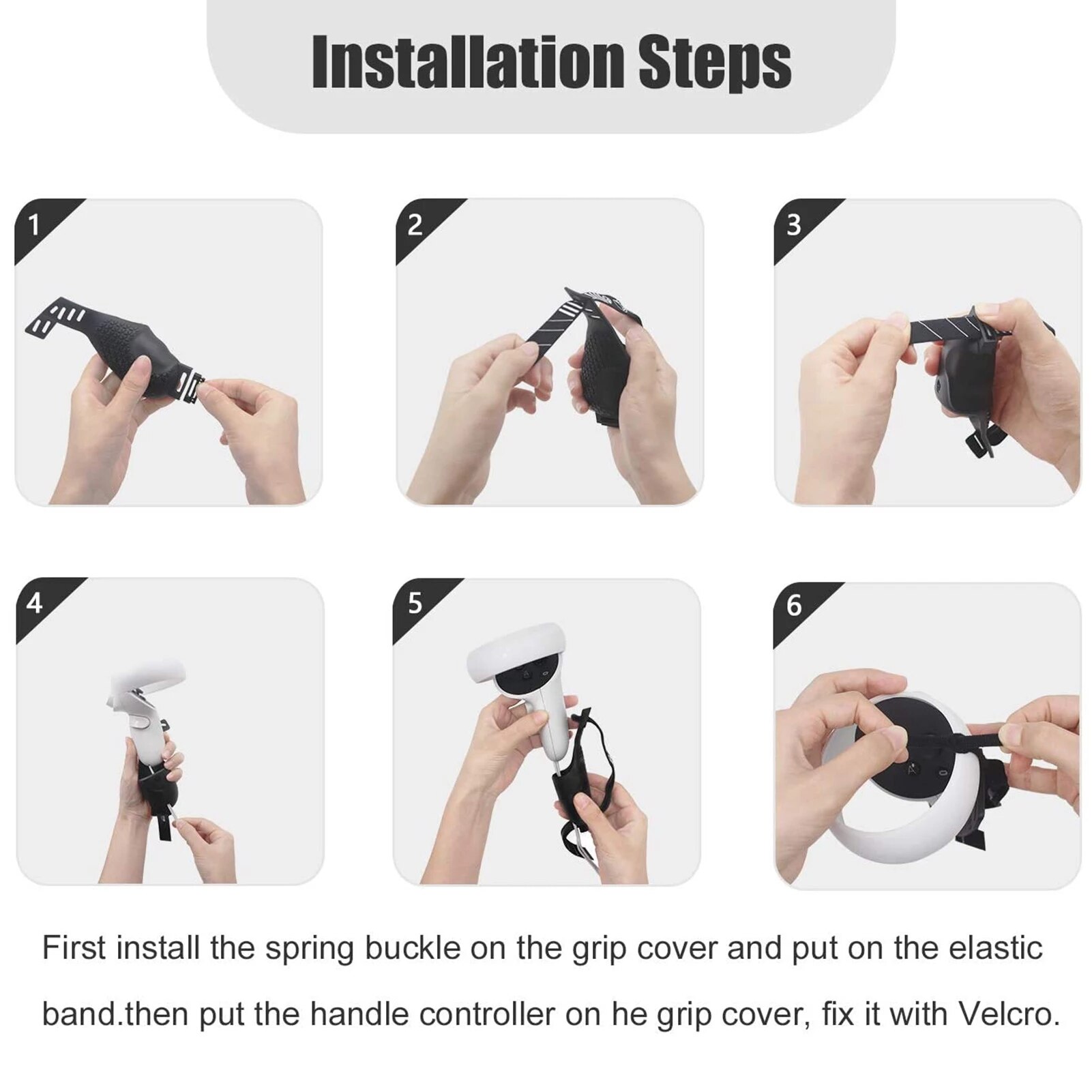 Installation Steps

1

2

3

4

5

6

First install the spring buckle on the grip cover and put on the elastic band.then put the handle controller on he grip cover, fix it with Velcro.