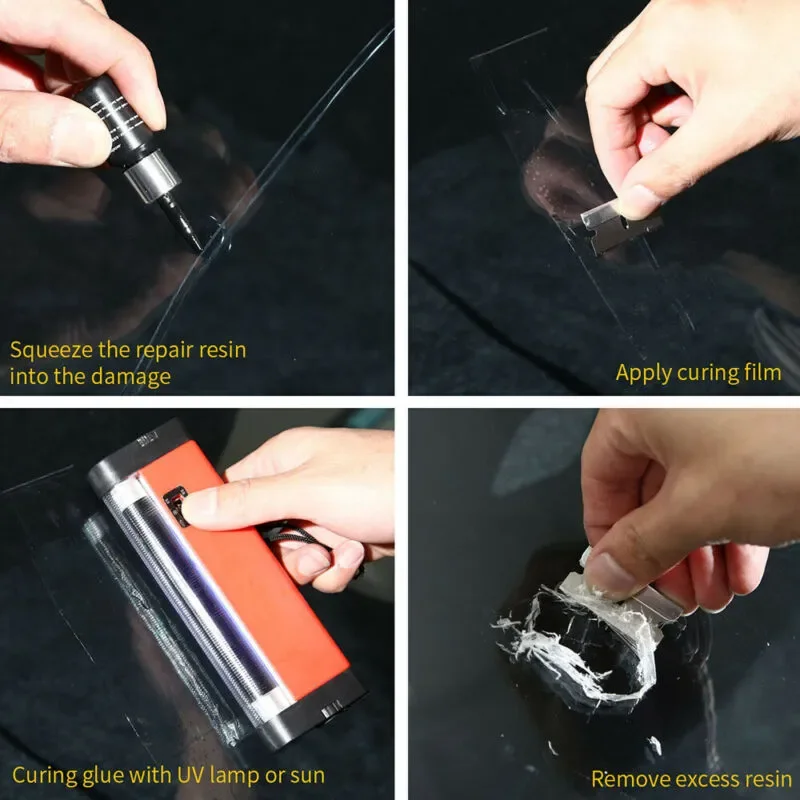 Squeeze the repair resin into the damage

Apply curing film

Curing glue with UV lamp or sun

Remove excess resin