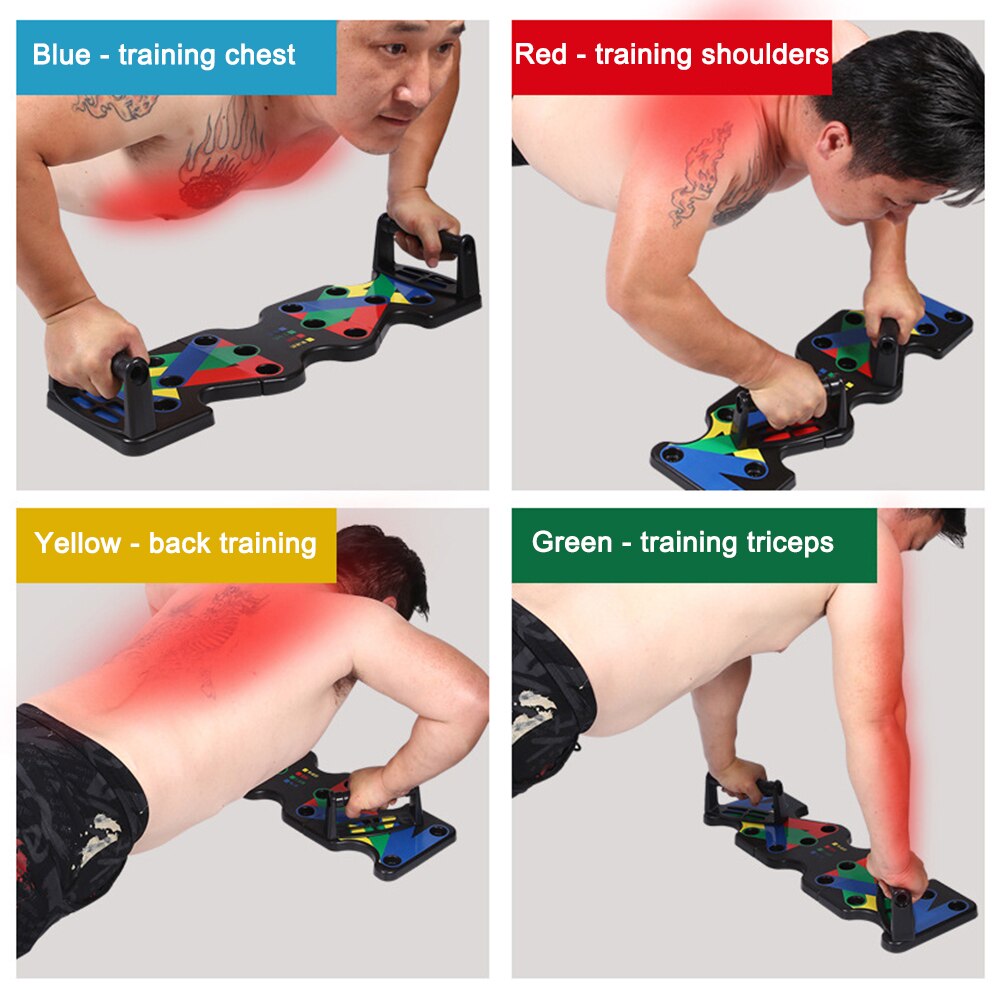 Blue - training chest

Red - training shoulders

Yellow - back training

Green - training triceps