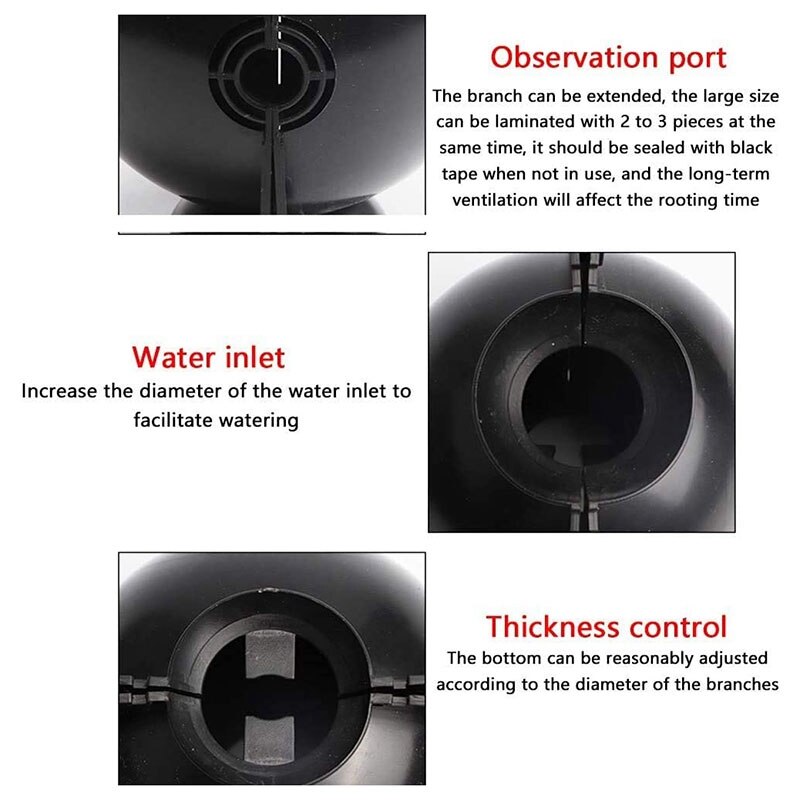 Observation port
The branch can be extended, the large size can be laminated with 2 to 3 pieces at the same time, it should be sealed with black tape when not in use, and the long-term ventilation will affect the rooting time

Water inlet
Increase the diameter of the water inlet to facilitate watering

Thickness control
The bottom can be reasonably adjusted according to the diameter of the branches