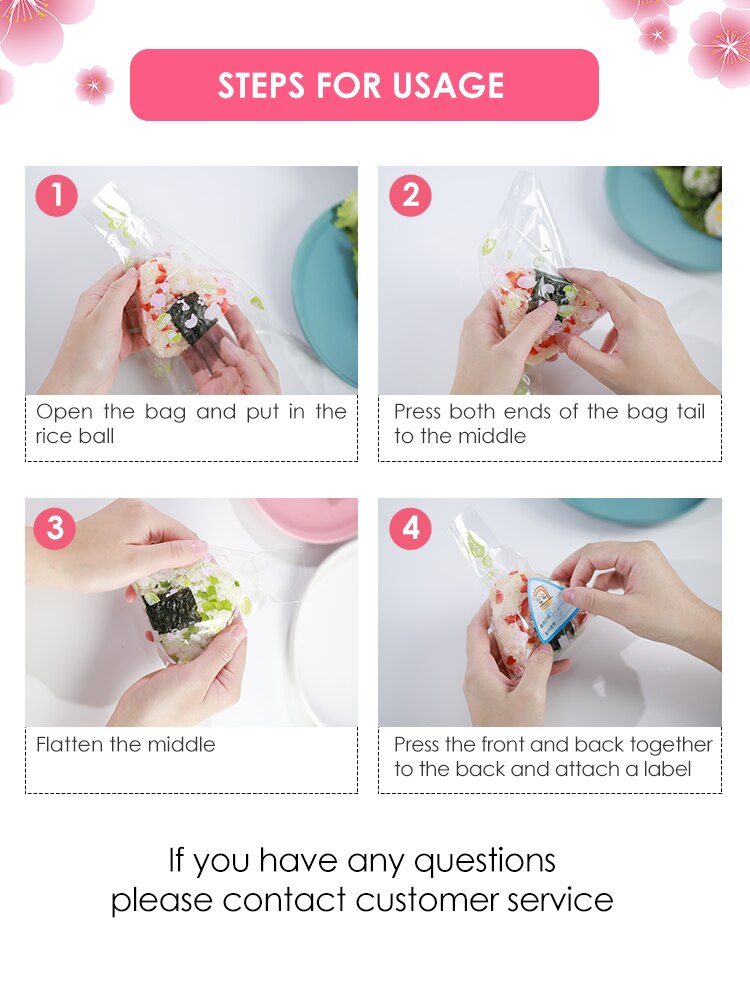 STEPS FOR USAGE

1

Open the bag and put in the rice ball

2

Press both ends of the bag tail to the middle

3

Flatten the middle

4

Press the front and back together to the back and attach a label

If you have any questions please contact customer service