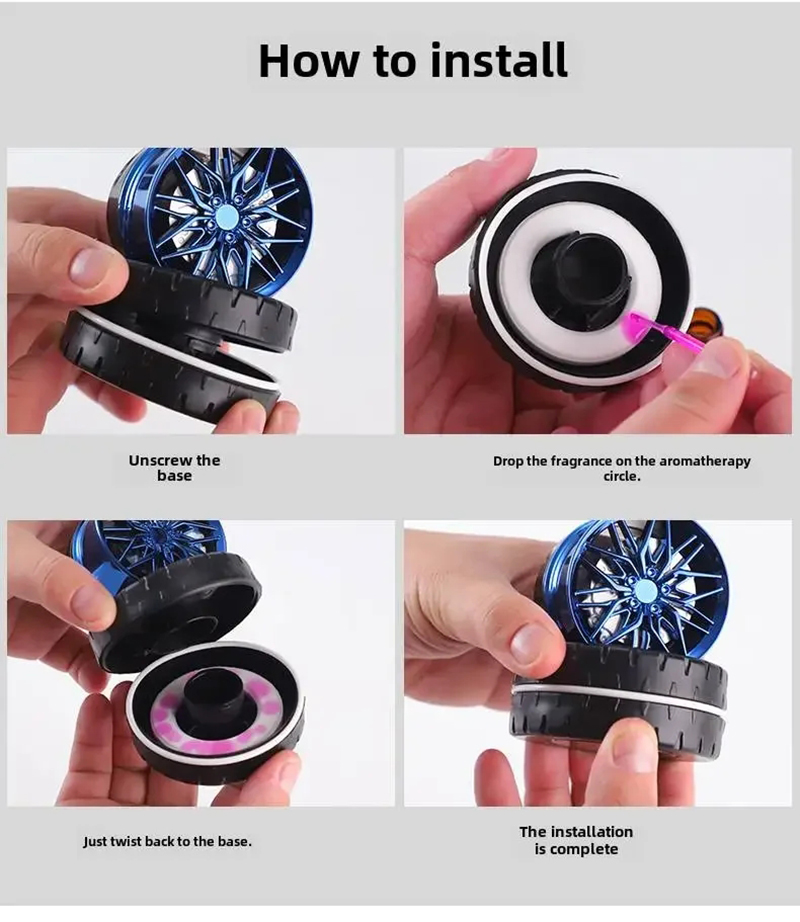 How to install

Unscrew the base

Drop the fragrance on the aromatherapy circle.

Just twist back to the base.

The installation is complete