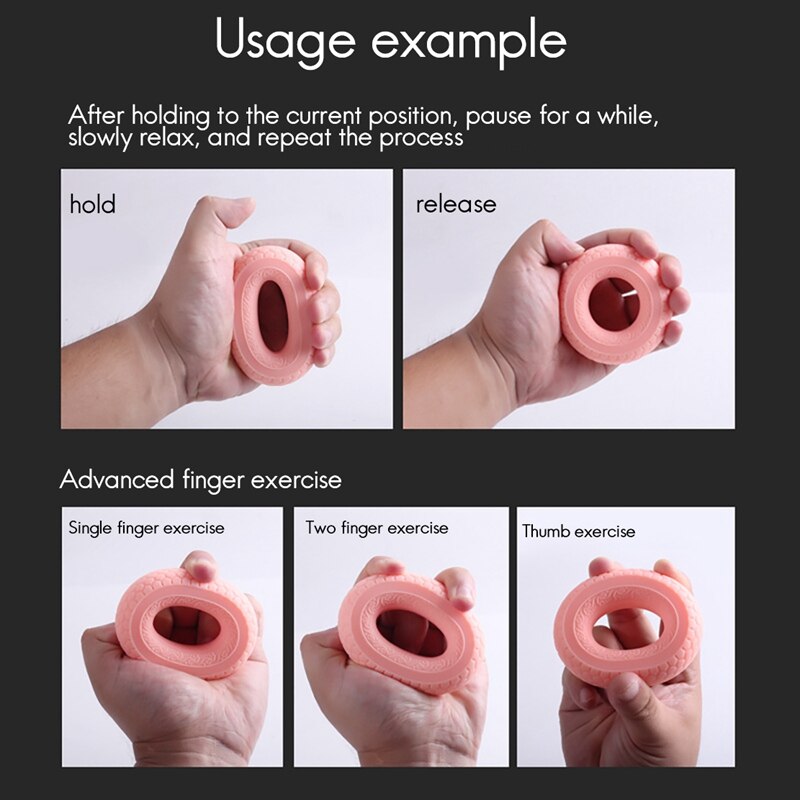 Usage example

After holding to the current position, pause for a while, slowly relax, and repeat the process

hold

release

Advanced finger exercise

Single finger exercise

Two finger exercise

Thumb exercise