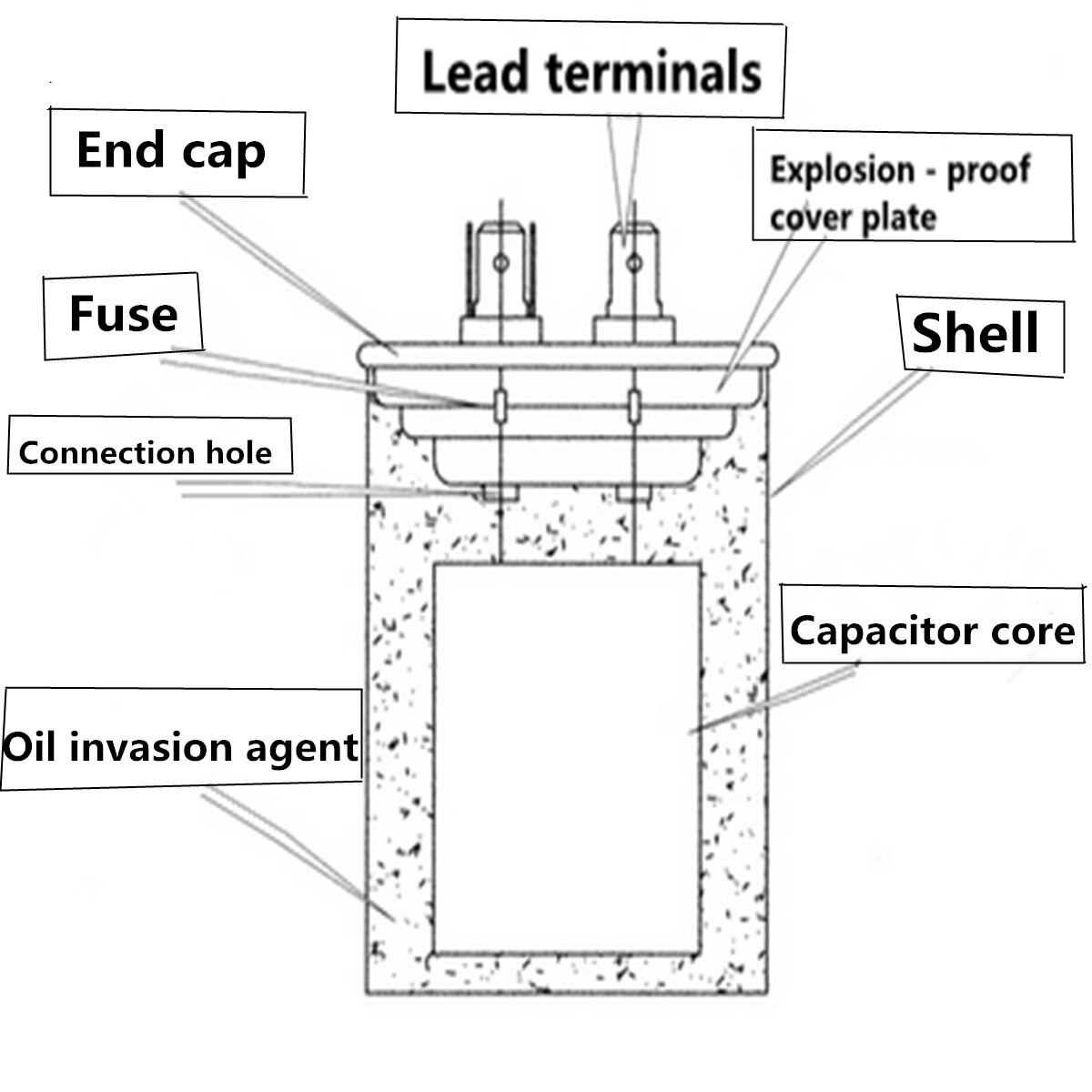 Lead terminals

End cap

Explosion - proof cover plate

Fuse

Shell

Connection hole

Capacitor core

Oil invasion agent