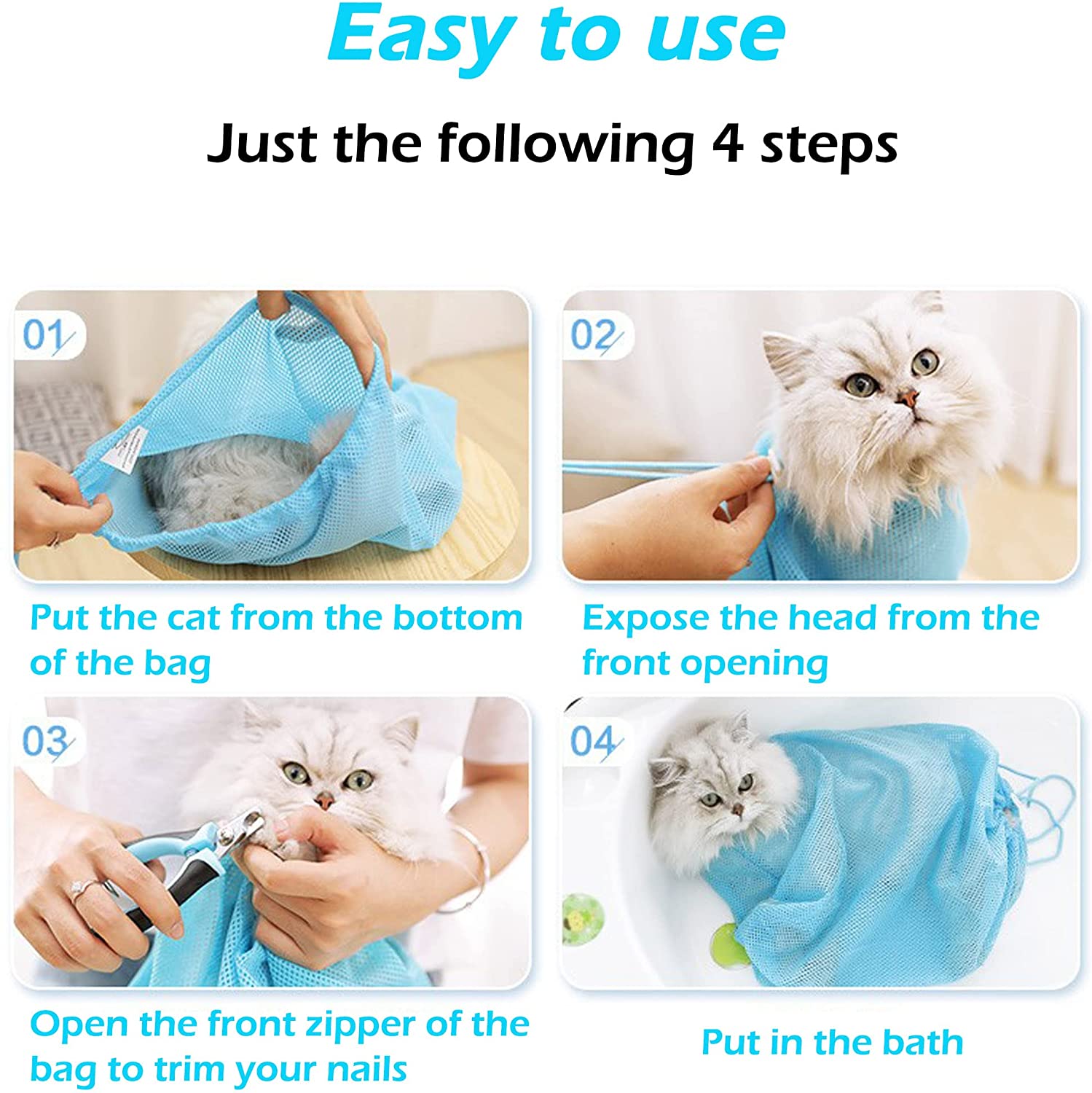 Easy to use

Just the following 4 steps

01

Put the cat from the bottom of the bag

02

Expose the head from the front opening

03

Open the front zipper of the bag to trim your nails

04

Put in the bath