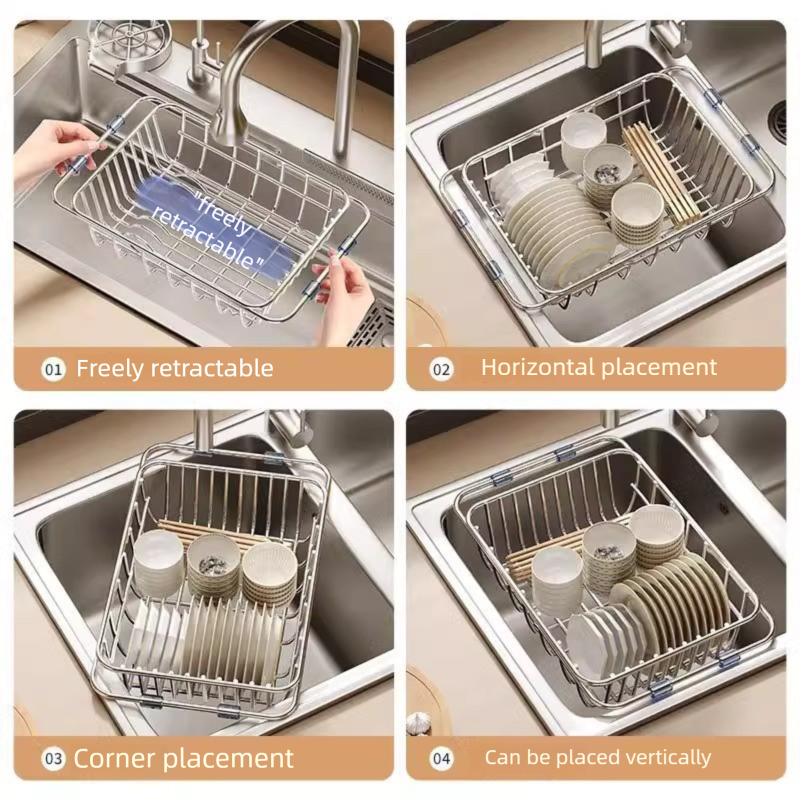 "freely retractable"

01 Freely retractable

02 Horizontal placement

03 Corner placement

04 Can be placed vertically