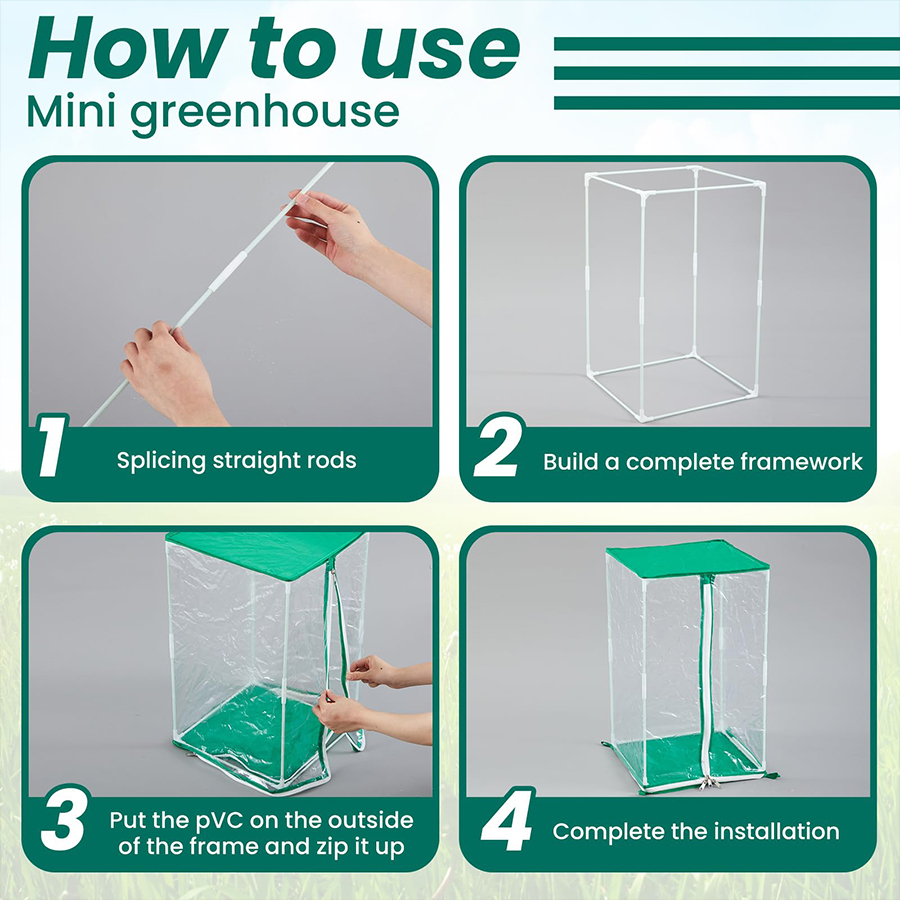 How to use
Mini greenhouse

1 Splicing straight rods

2 Build a complete framework

3 Put the pVC on the outside of the frame and zip it up

4 Complete the installation