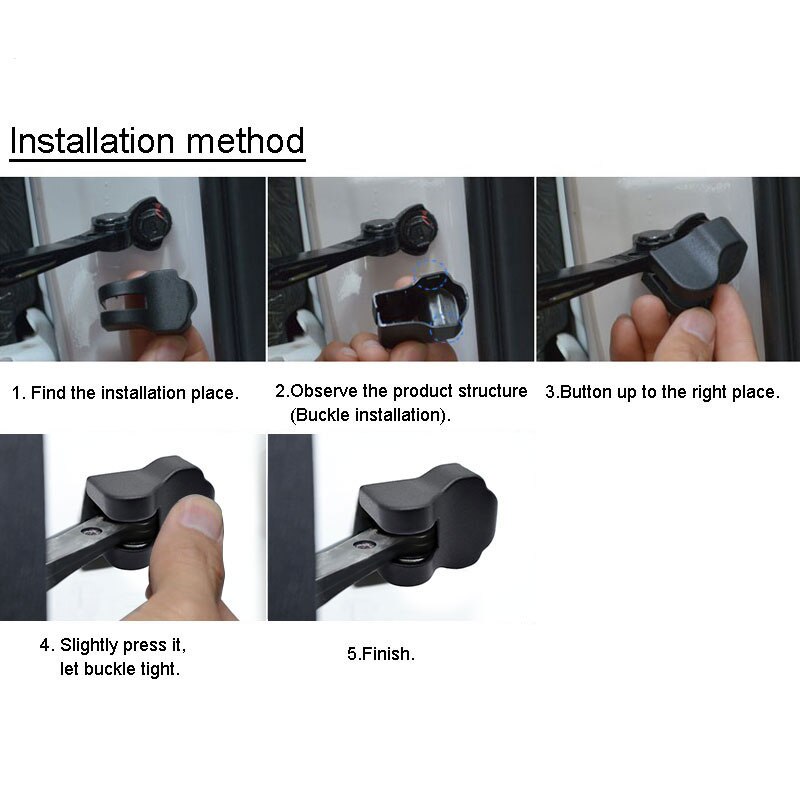 Installation method

1. Find the installation place.

2.Observe the product structure (Buckle installation).

3.Button up to the right place.

4. Slightly press it, let buckle tight.

5.Finish.