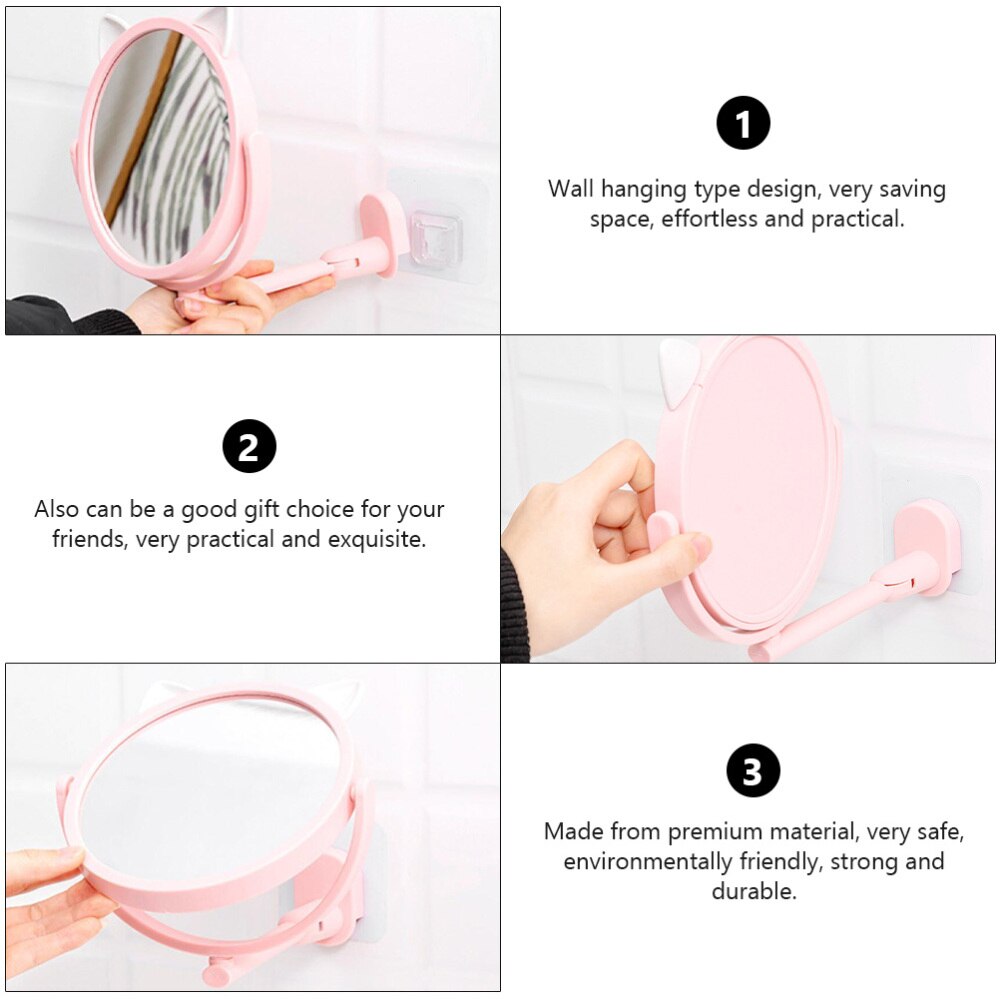 1

Wall hanging type design, very saving space, effortless and practical.

2

Also can be a good gift choice for your friends, very practical and exquisite.

3

Made from premium material, very safe, environmentally friendly, strong and durable.