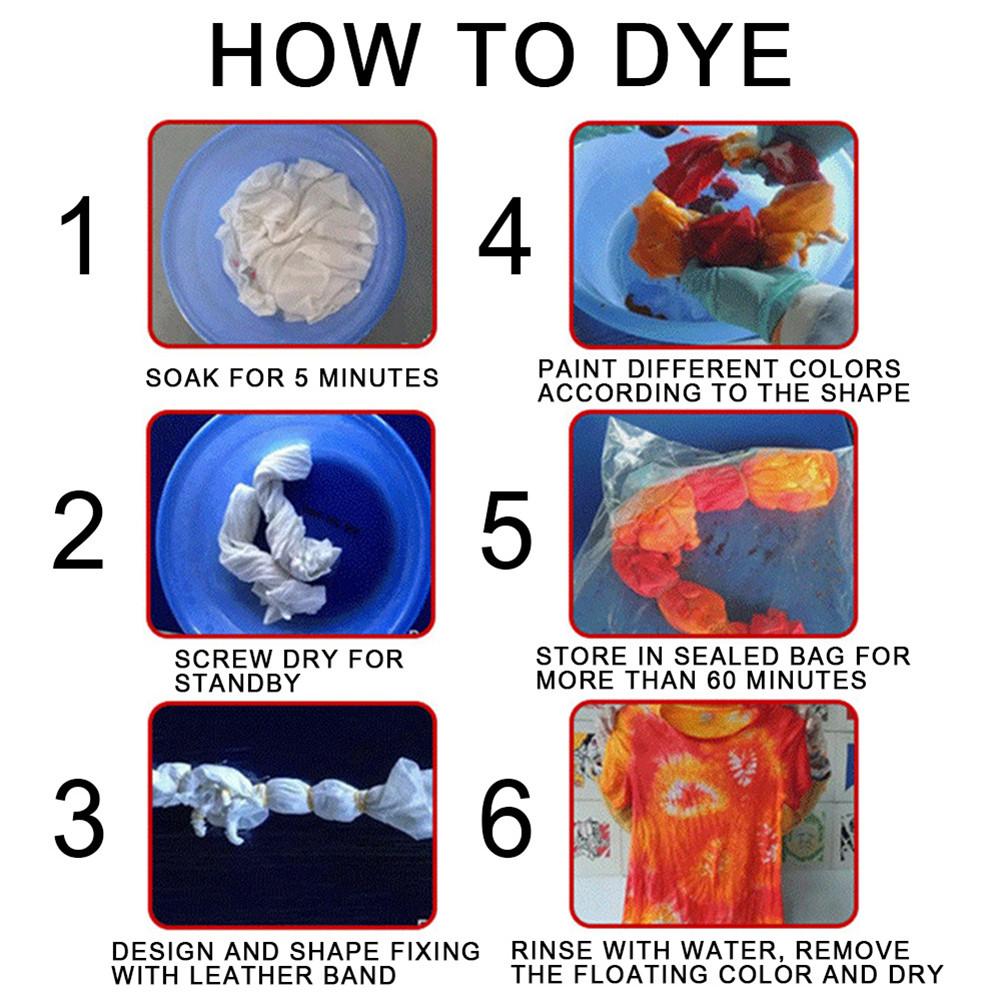 HOW TO DYE

1

SOAK FOR 5 MINUTES

2

SCREW DRY FOR STANDBY

3

DESIGN AND SHAPE FIXING WITH LEATHER BAND

4

PAINT DIFFERENT COLORS ACCORDING TO THE SHAPE

5

STORE IN SEALED BAG FOR MORE THAN 60 MINUTES

6

RINSE WITH WATER, REMOVE THE FLOATING COLOR AND DRY