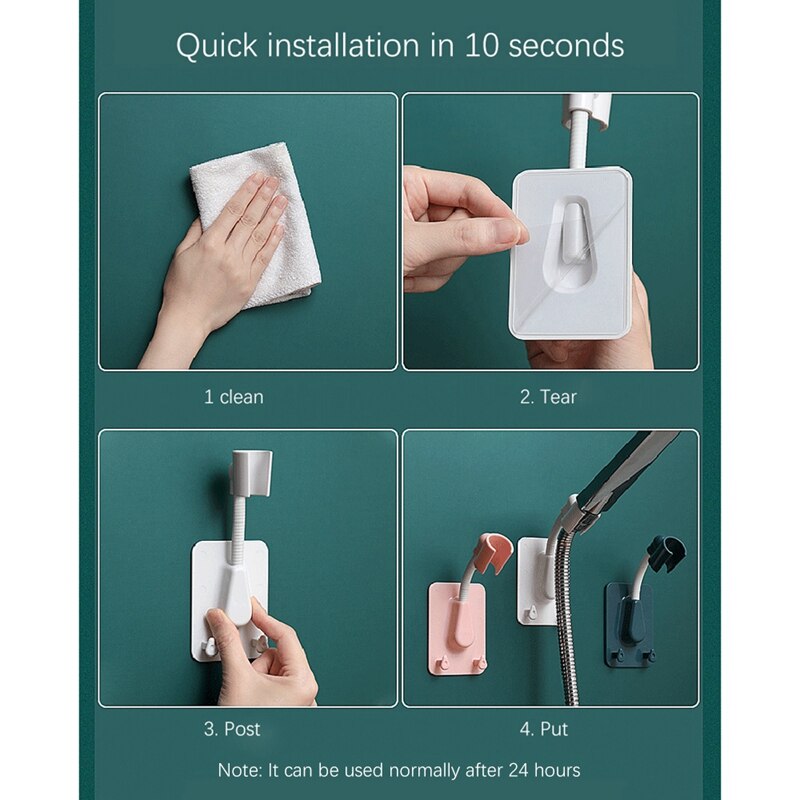 Quick installation in 10 seconds

1 clean

2. Tear

3. Post

4. Put

Note: It can be used normally after 24 hours