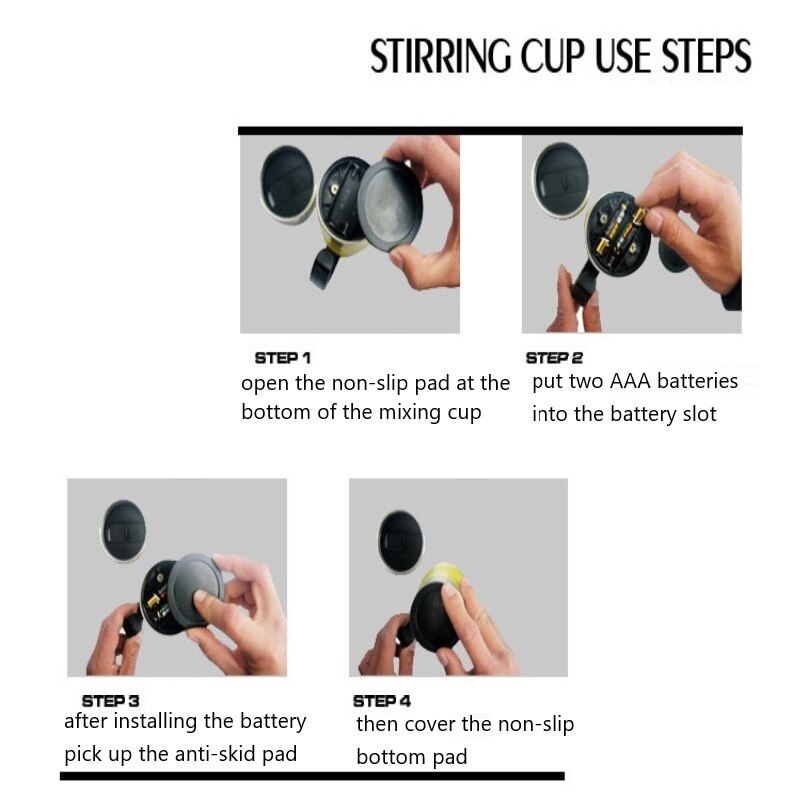 STIRRING CUP USE STEPS

STEP 1
open the non-slip pad at the bottom of the mixing cup

STEP 2
put two AAA batteries into the battery slot

STEP 3
after installing the battery pick up the anti-skid pad

STEP 4
then cover the non-slip bottom pad