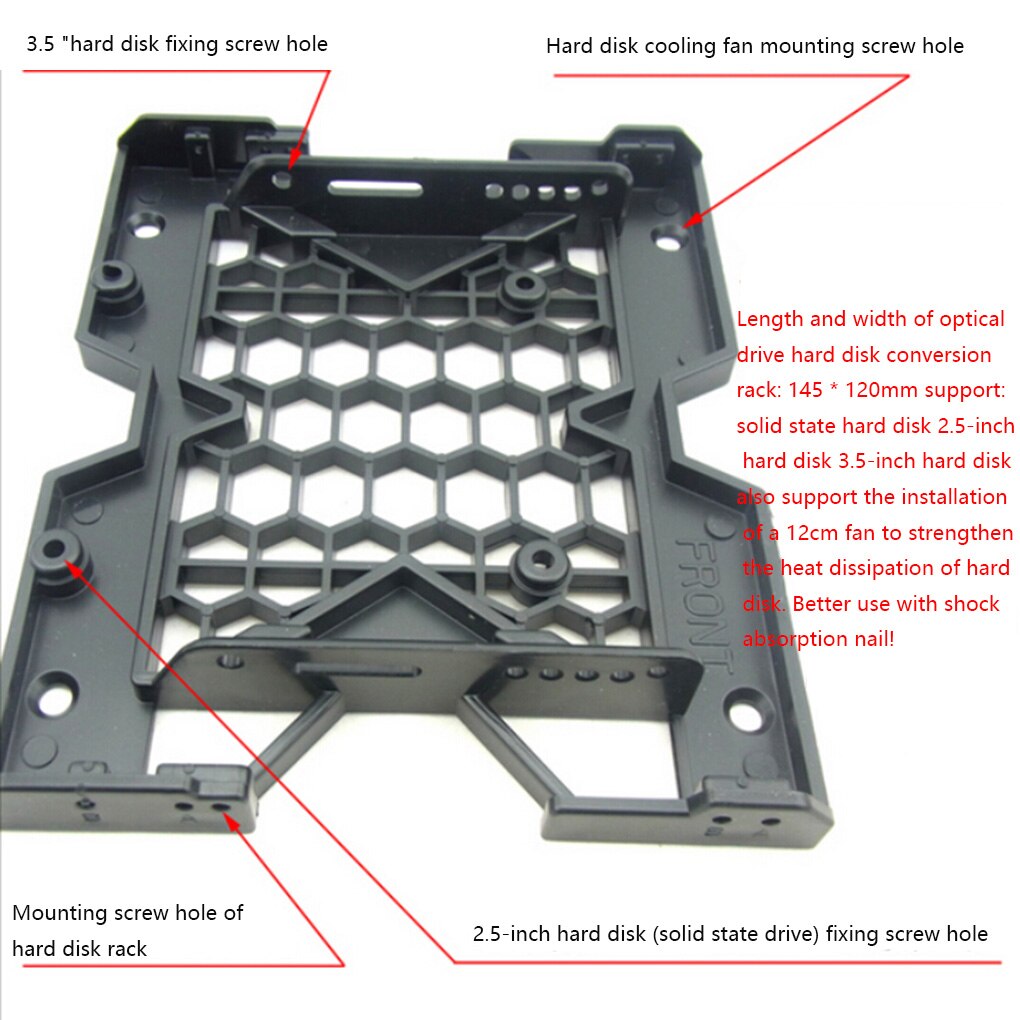 3.5 "hard disk fixing screw hole

Hard disk cooling fan mounting screw hole

Length and width of optical drive hard disk conversion rack: 145 * 120mm support: solid state hard disk 2.5-inch hard disk 3.5-inch hard disk also support the installation of a 12cm fan to strengthen the heat dissipation of hard disk. Better use with shock absorption nail!

FRONT

Mounting screw hole of hard disk rack

2.5-inch hard disk (solid state drive) fixing screw hole