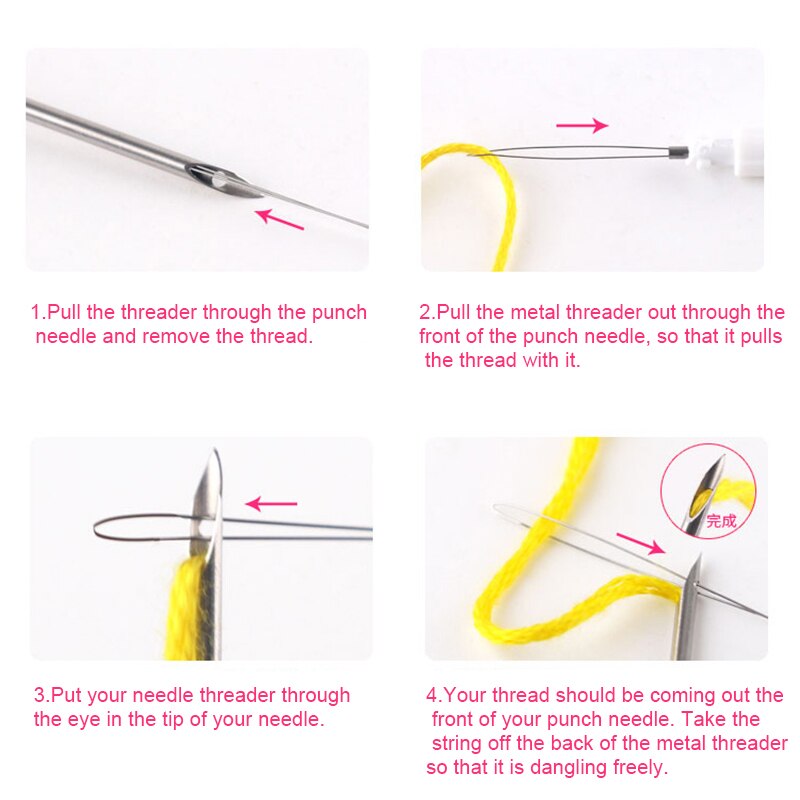 1.Pull the threader through the punch needle and remove the thread.

2.Pull the metal threader out through the front of the punch needle, so that it pulls the thread with it.

3.Put your needle threader through the eye in the tip of your needle.

完成

4.Your thread should be coming out the front of your punch needle. Take the string off the back of the metal threader so that it is dangling freely.