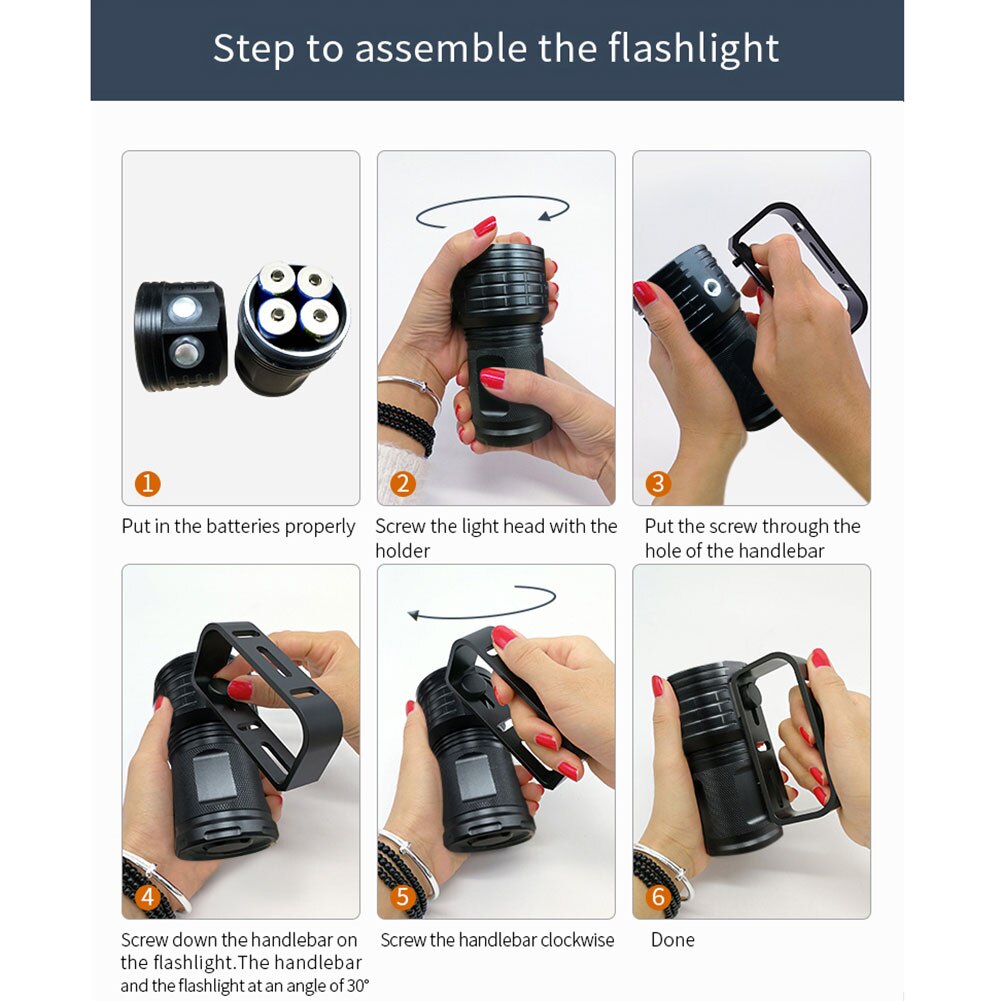 Step to assemble the flashlight

1
Put in the batteries properly

2
Screw the light head with the holder

3
Put the screw through the hole of the handlebar

4
Screw down the handlebar on the flashlight.The handlebar and the flashlight at an angle of 30°

5
Screw the handlebar clockwise

6
Done