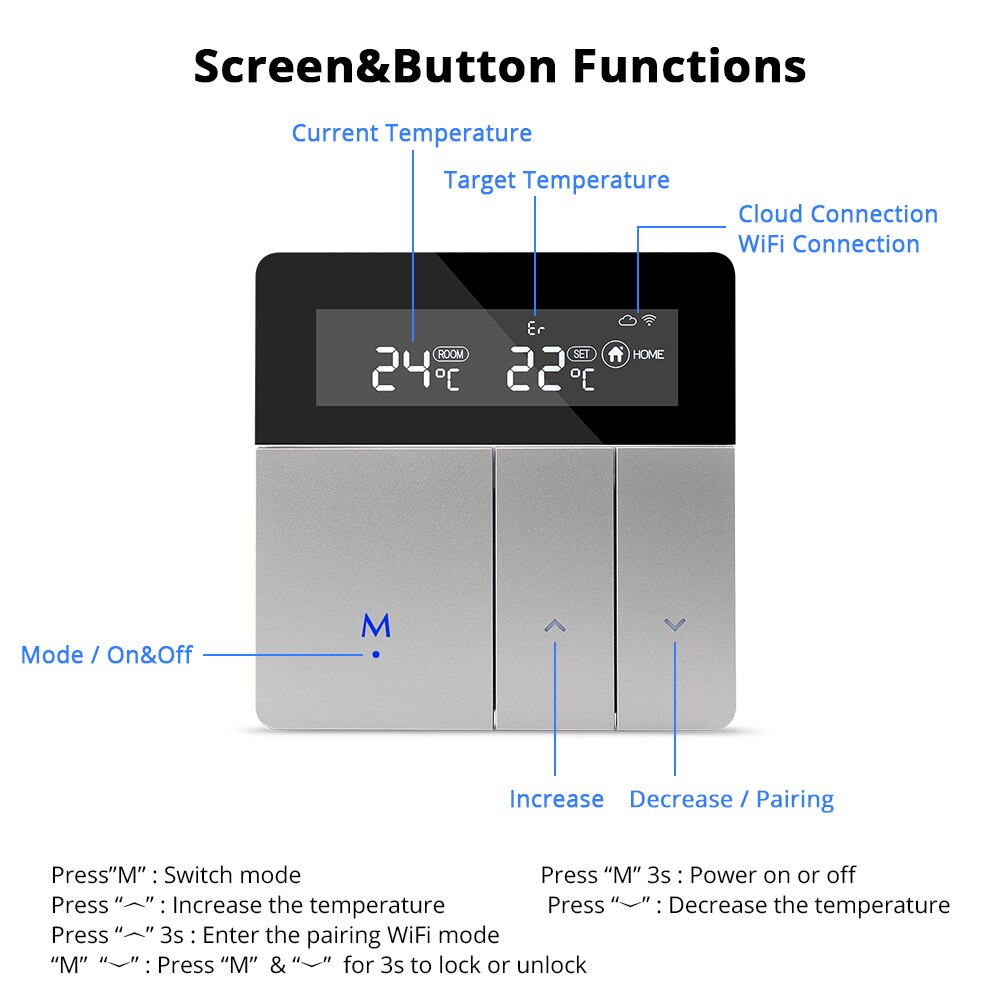 Screen&Button Functions

Current Temperature

Target Temperature

Cloud Connection
WiFi Connection

Er

24 ROOM °C

22 SET °C

HOME

M

Mode / On&Off

Increase

Decrease / Pairing

Press"M" : Switch mode

Press "︿" : Increase the temperature

Press "︿" 3s : Enter the pairing WiFi mode

"M" "﹀" : Press "M" & "﹀" for 3s to lock or unlock

Press "M" 3s : Power on or off

Press "﹀" : Decrease the temperature