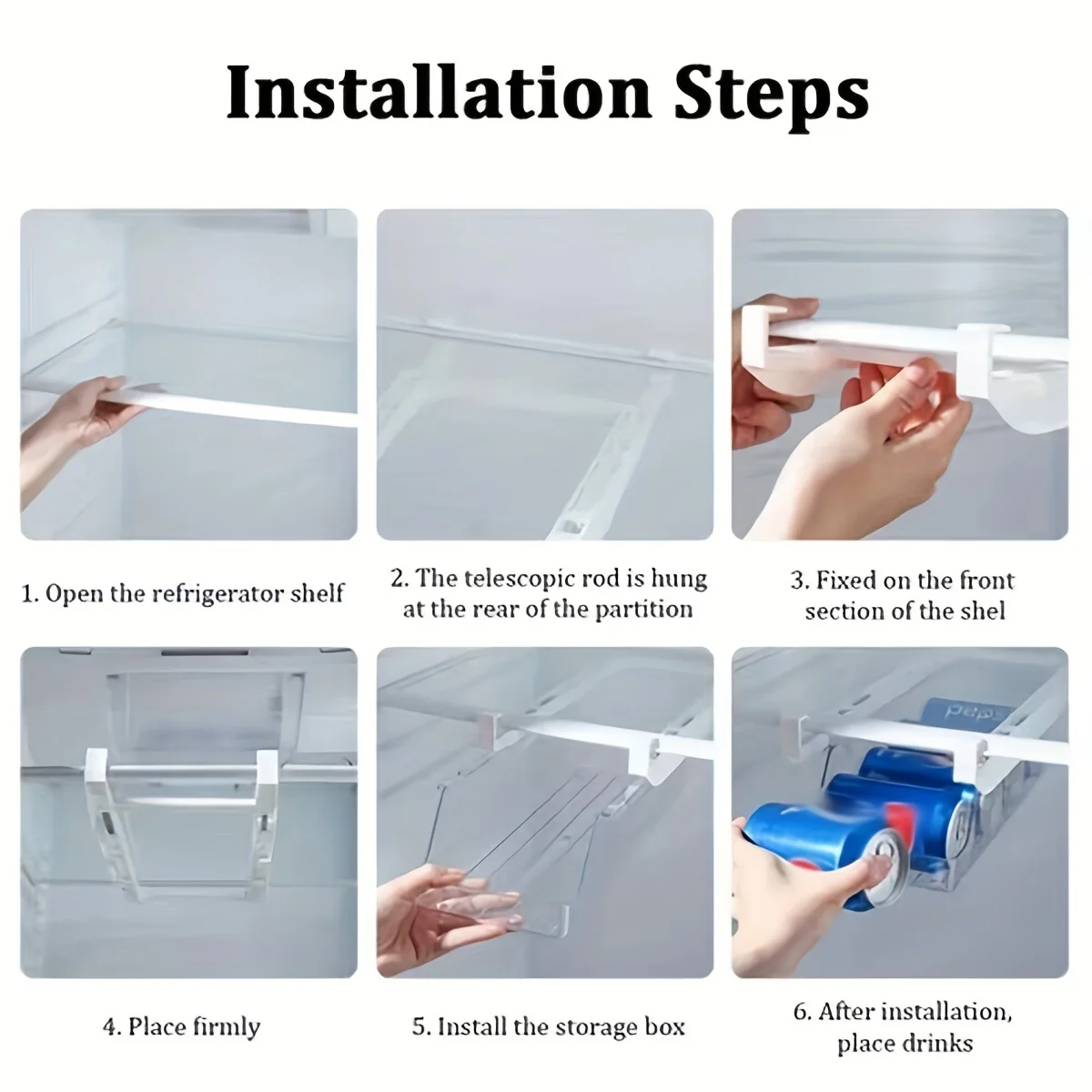 Installation Steps

1. Open the refrigerator shelf

2. The telescopic rod is hung at the rear of the partition

3. Fixed on the front section of the shel

4. Place firmly

5. Install the storage box

6. After installation, place drinks