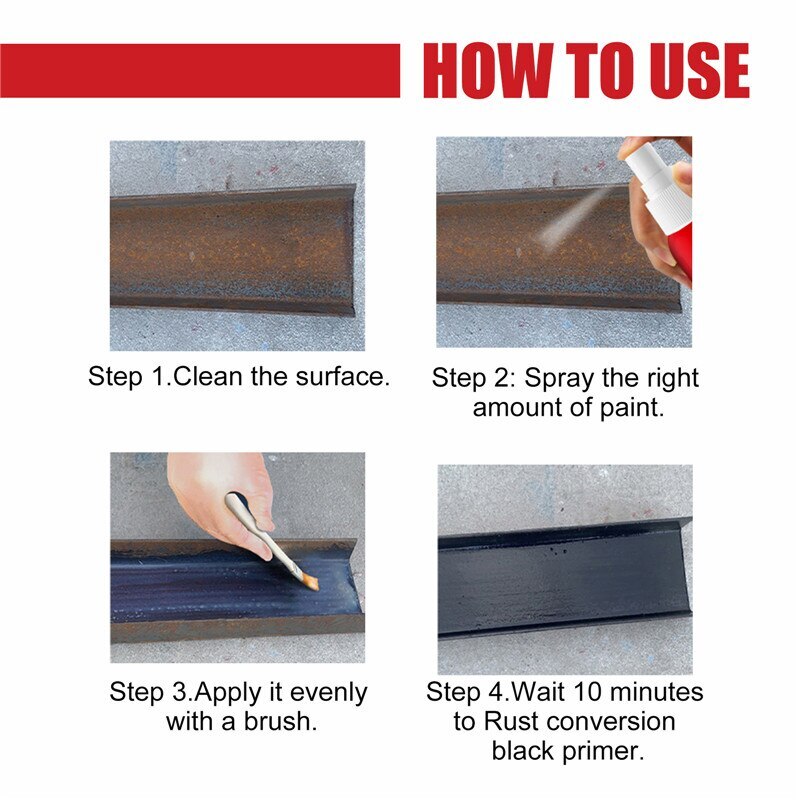 HOW TO USE

Step 1.Clean the surface.

Step 2: Spray the right amount of paint.

Step 3.Apply it evenly with a brush.

Step 4.Wait 10 minutes to Rust conversion black primer.