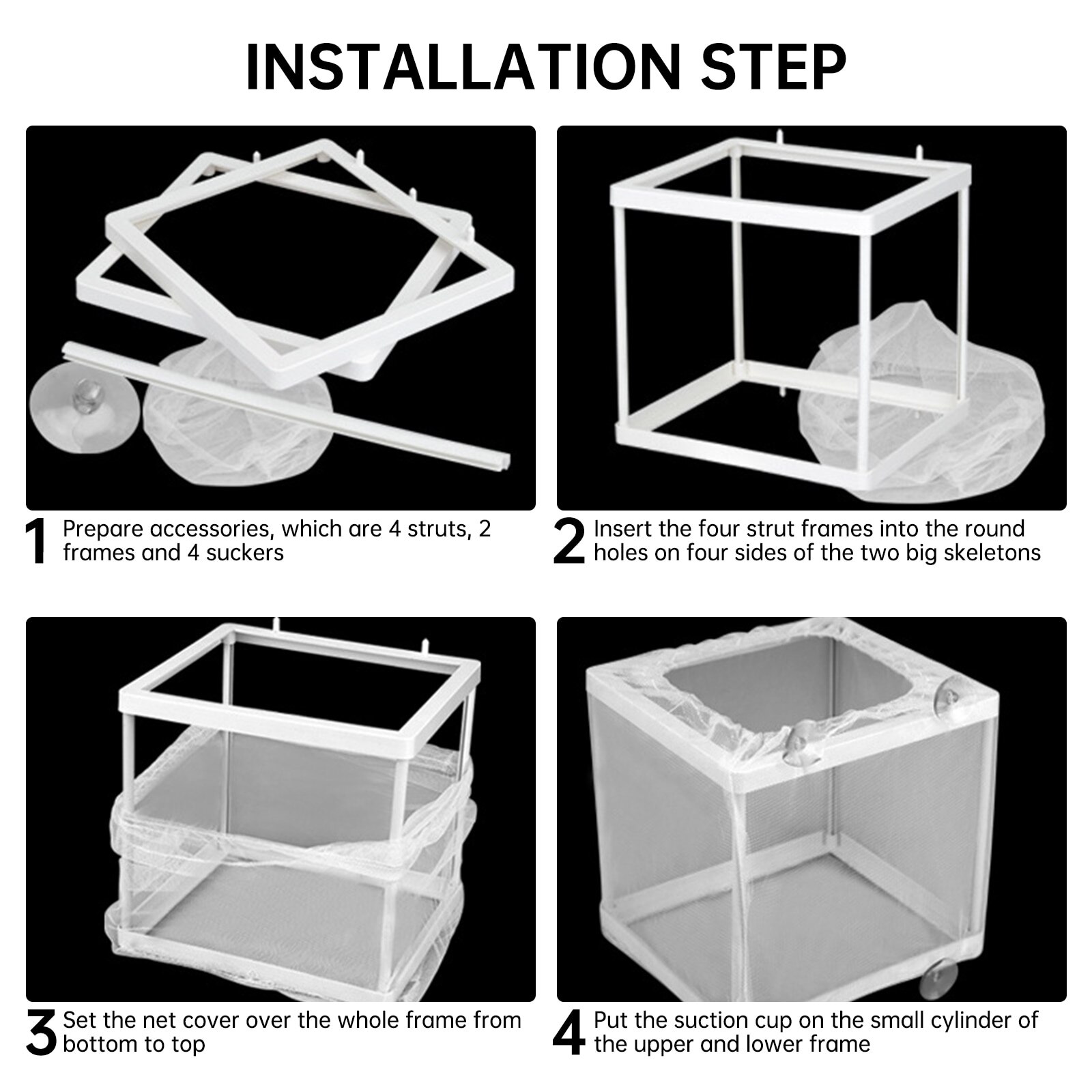 INSTALLATION STEP

1 Prepare accessories, which are 4 struts, 2 frames and 4 suckers

2 Insert the four strut frames into the round holes on four sides of the two big skeletons

3 Set the net cover over the whole frame from bottom to top

4 Put the suction cup on the small cylinder of the upper and lower frame