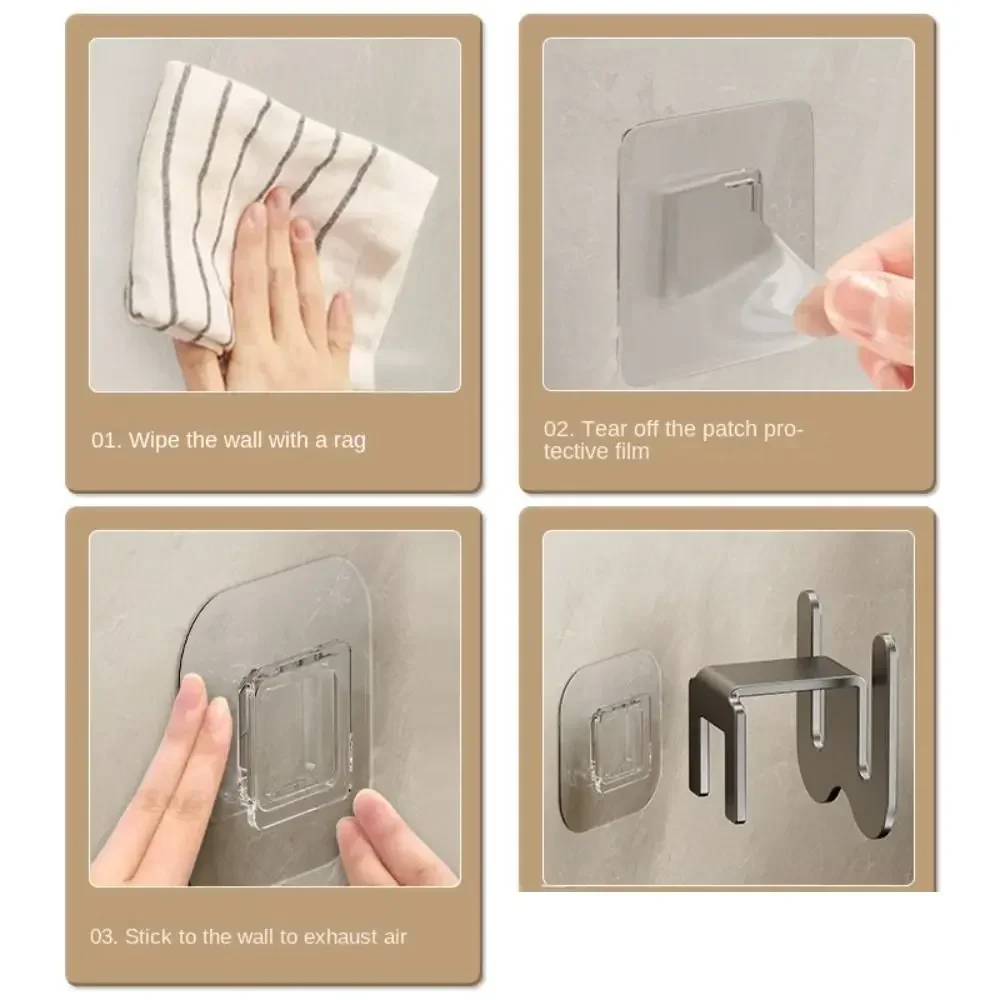 01. Wipe the wall with a rag

02. Tear off the patch protective film

03. Stick to the wall to exhaust air