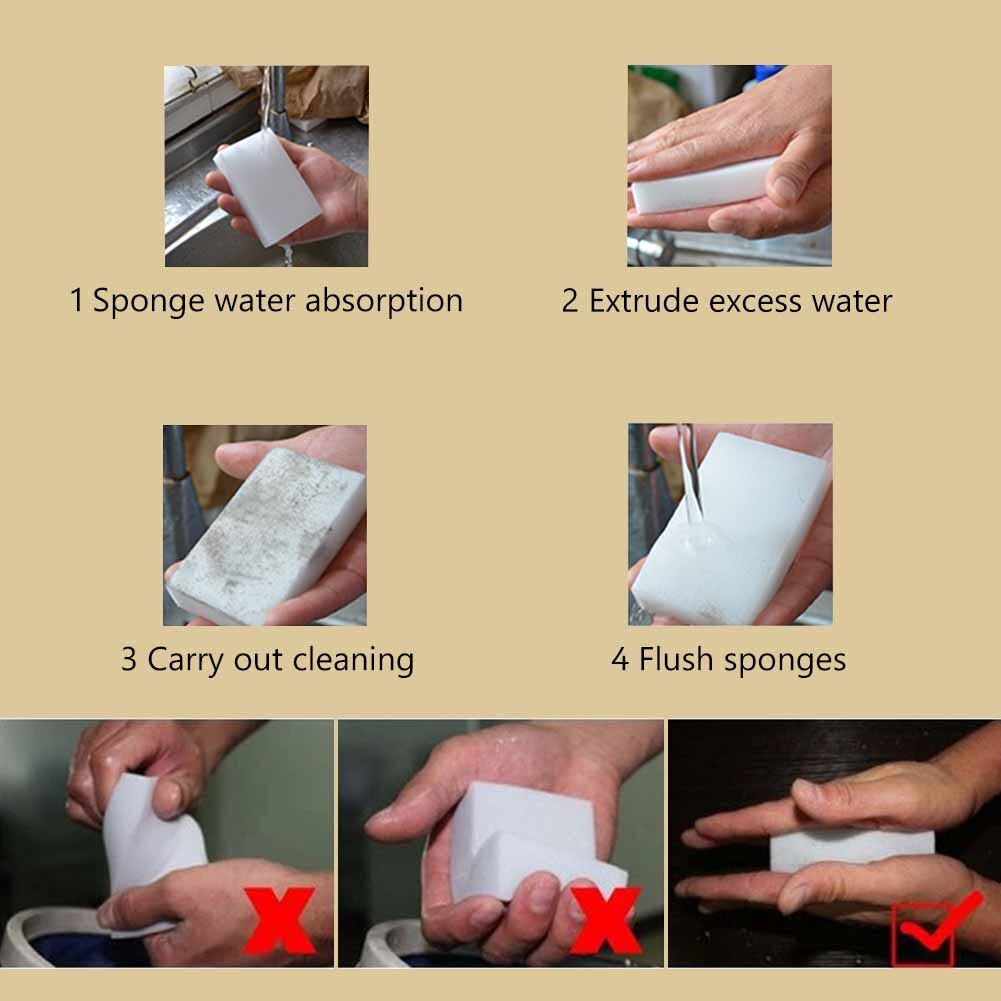 1 Sponge water absorption

2 Extrude excess water

3 Carry out cleaning

4 Flush sponges