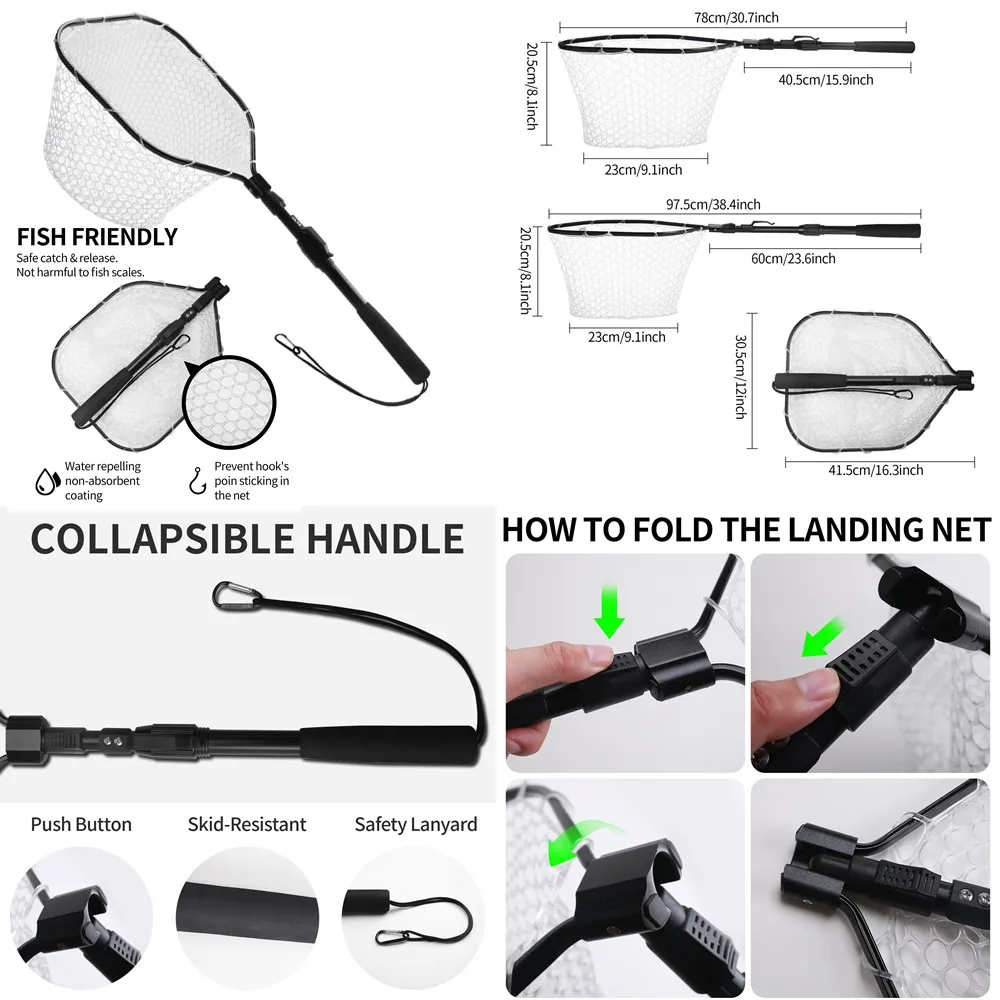 FISH FRIENDLY
Safe catch & release.
Not harmful to fish scales.

Water repelling non-absorbent coating

Prevent hook's poin sticking in the net

78cm/30.7inch
20.5cm/8.1inch
40.5cm/15.9inch
23cm/9.1inch

97.5cm/38.4inch
20.5cm/8.1inch
60cm/23.6inch
23cm/9.1inch

30.5cm/12inch
41.5cm/16.3inch

COLLAPSIBLE HANDLE

Push Button
Skid-Resistant
Safety Lanyard

HOW TO FOLD THE LANDING NET