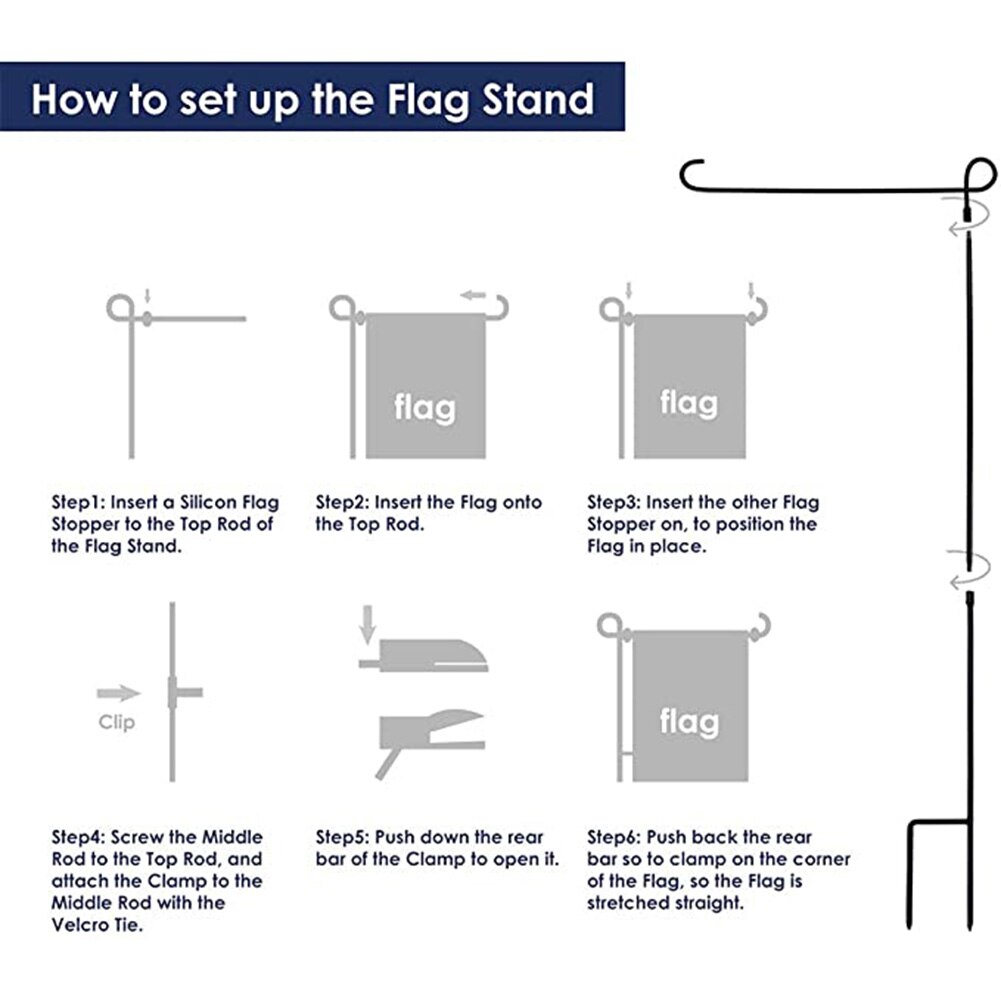 How to set up the Flag Stand

flag

flag

Step1: Insert a Silicon Flag Stopper to the Top Rod of the Flag Stand.

Step2: Insert the Flag onto the Top Rod.

Step3: Insert the other Flag Stopper on, to position the Flag in place.

Clip

flag

Step4: Screw the Middle Rod to the Top Rod, and attach the Clamp to the Middle Rod with the Velcro Tie.

Step5: Push down the rear bar of the Clamp to open it.

Step6: Push back the rear bar so to clamp on the corner of the Flag, so the Flag is stretched straight.