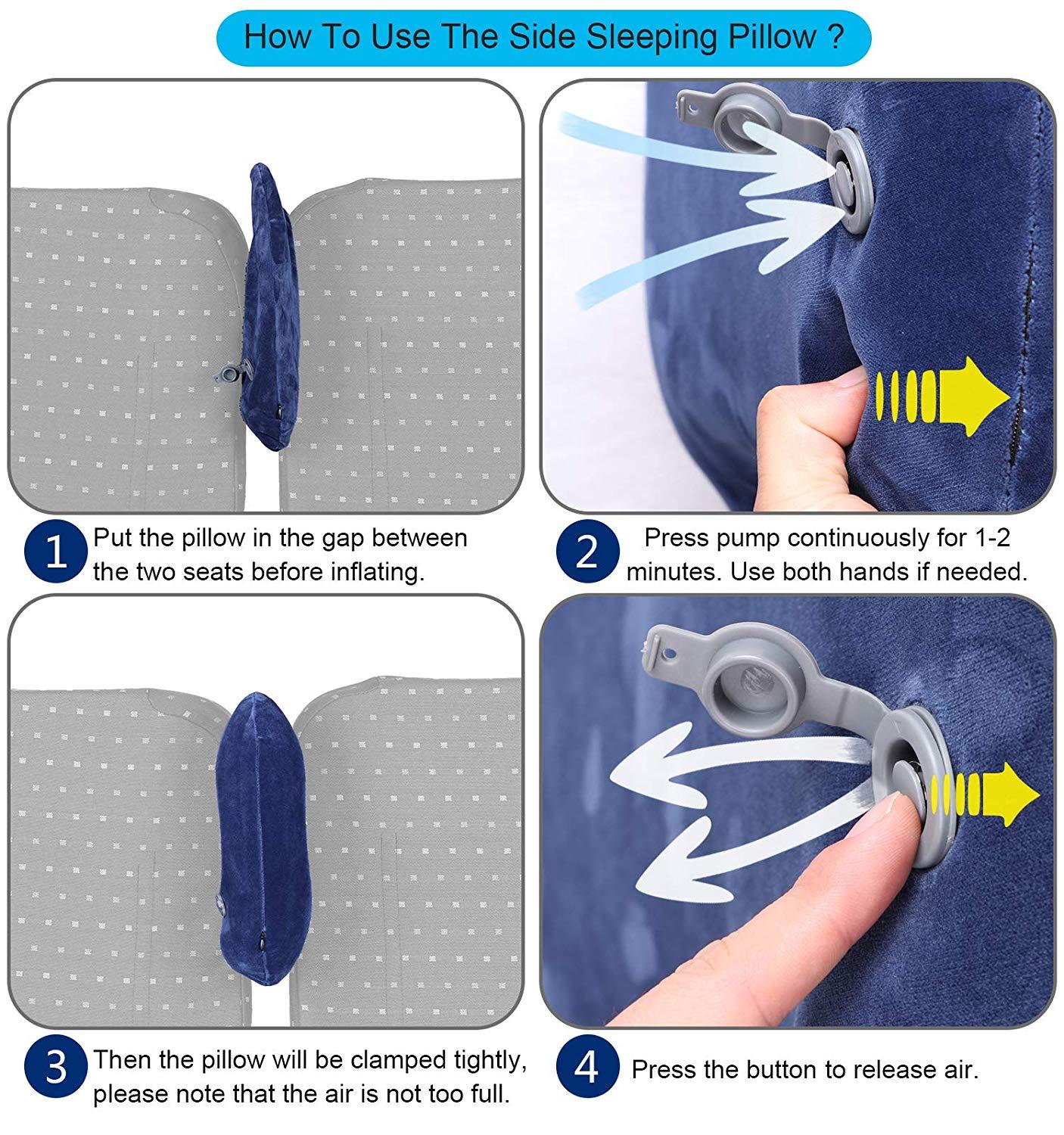 How To Use The Side Sleeping Pillow ?

1 Put the pillow in the gap between the two seats before inflating.

2 Press pump continuously for 1-2 minutes. Use both hands if needed.

3 Then the pillow will be clamped tightly, please note that the air is not too full.

4 Press the button to release air.