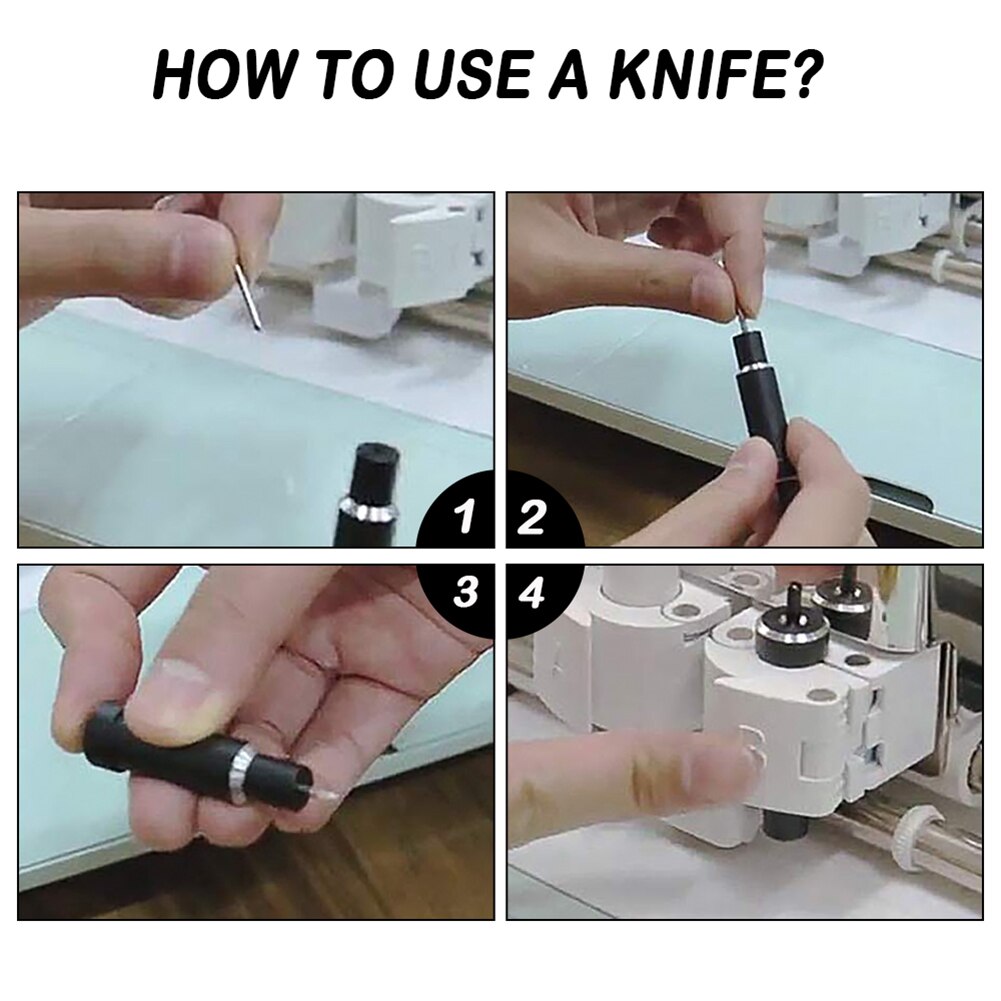 HOW TO USE A KNIFE?

1

2

3

4