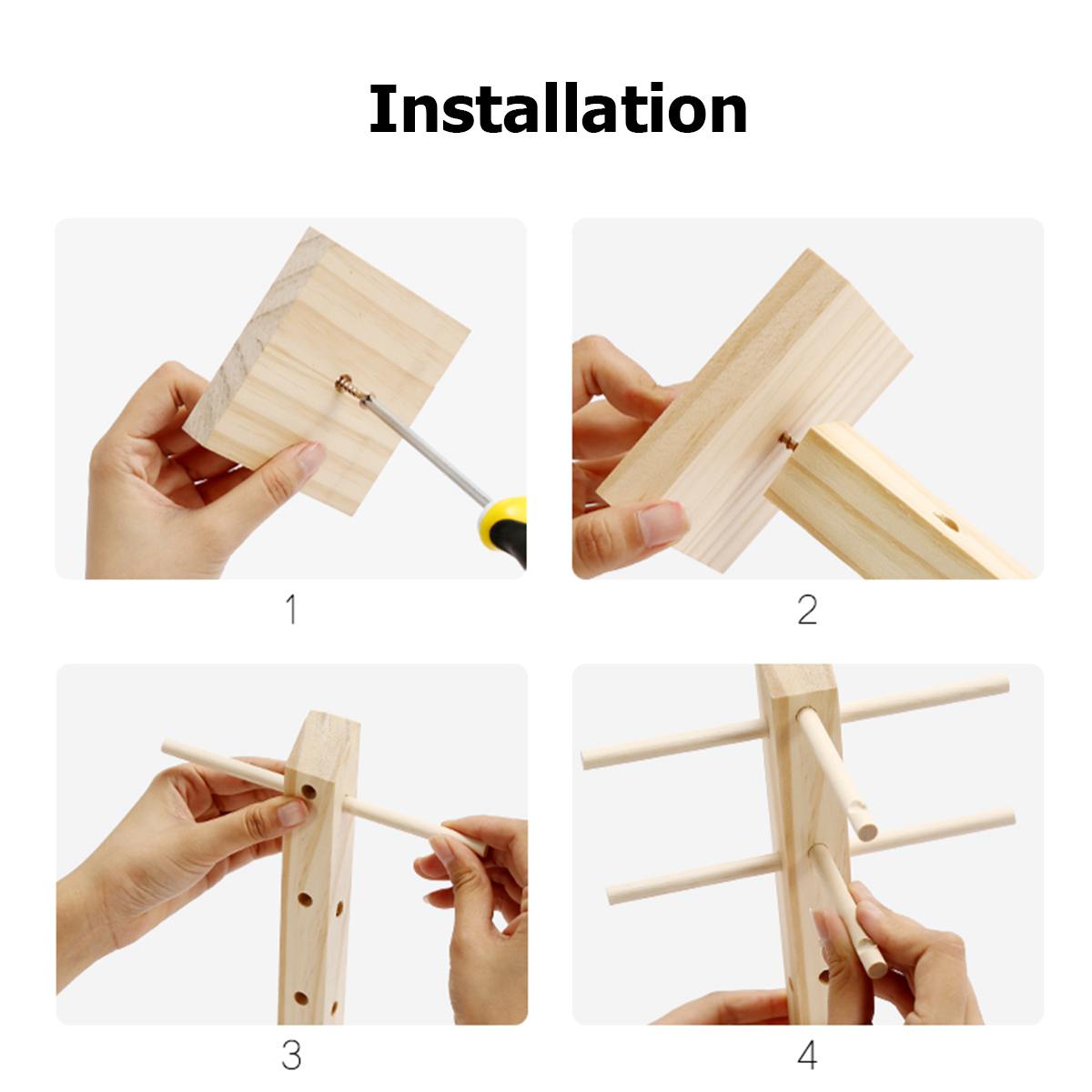 Installation

1

2

3

4