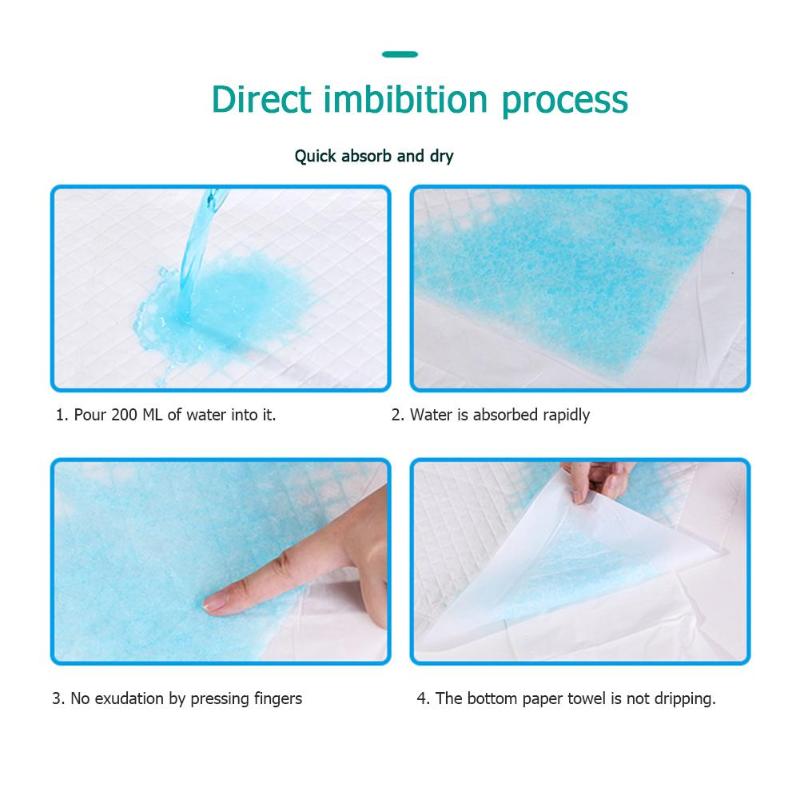 Direct imbibition process

Quick absorb and dry

1. Pour 200 ML of water into it.

2. Water is absorbed rapidly

3. No exudation by pressing fingers

4. The bottom paper towel is not dripping.