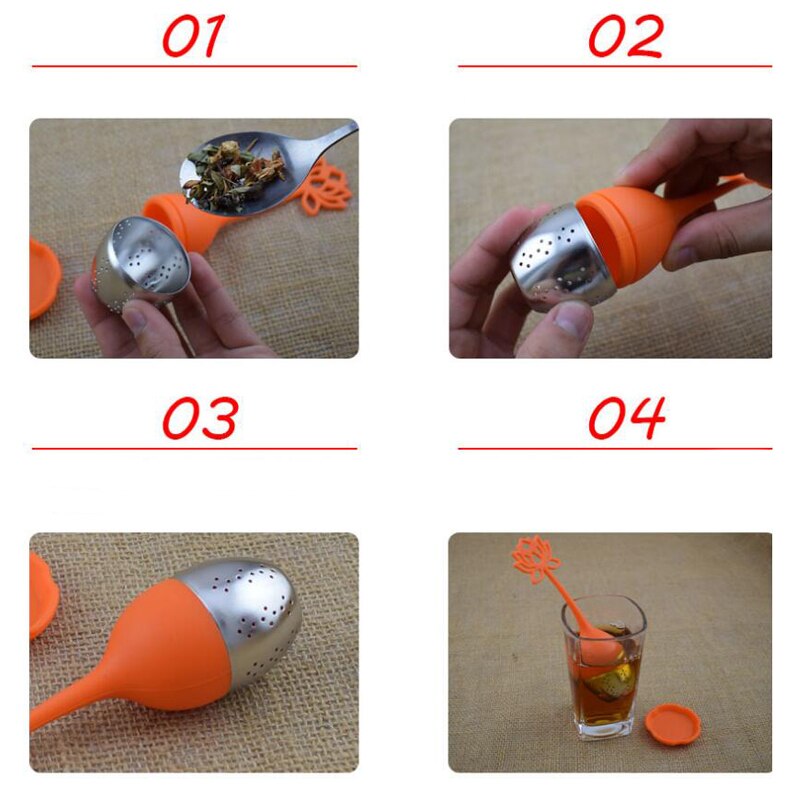 01

02

03

04