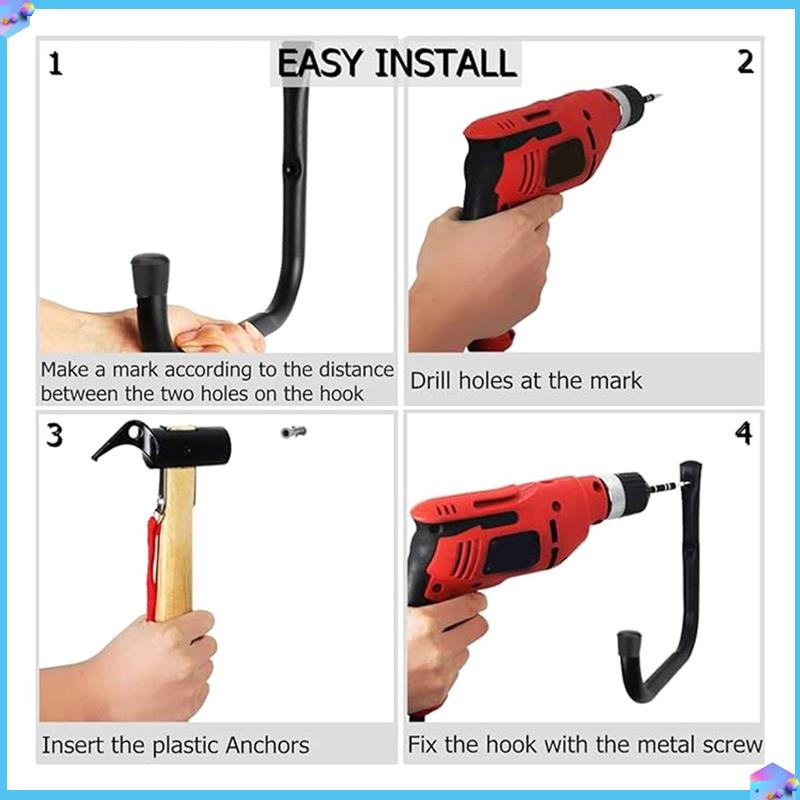 EASY INSTALL

1

Make a mark according to the distance between the two holes on the hook

2

Drill holes at the mark

3

Insert the plastic Anchors

4

Fix the hook with the metal screw