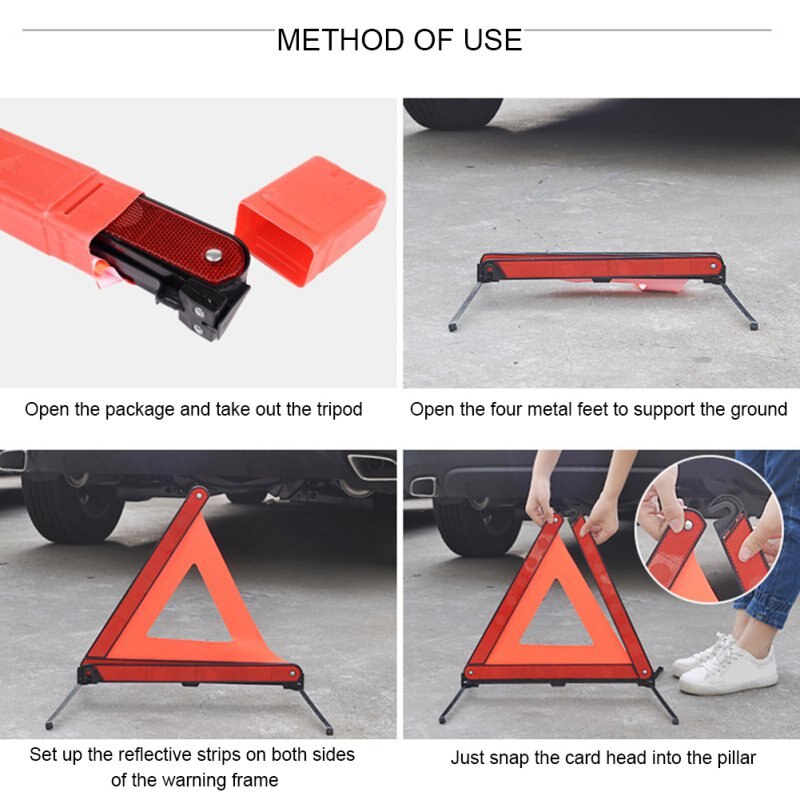 METHOD OF USE

Open the package and take out the tripod

Open the four metal feet to support the ground

Set up the reflective strips on both sides of the warning frame

Just snap the card head into the pillar