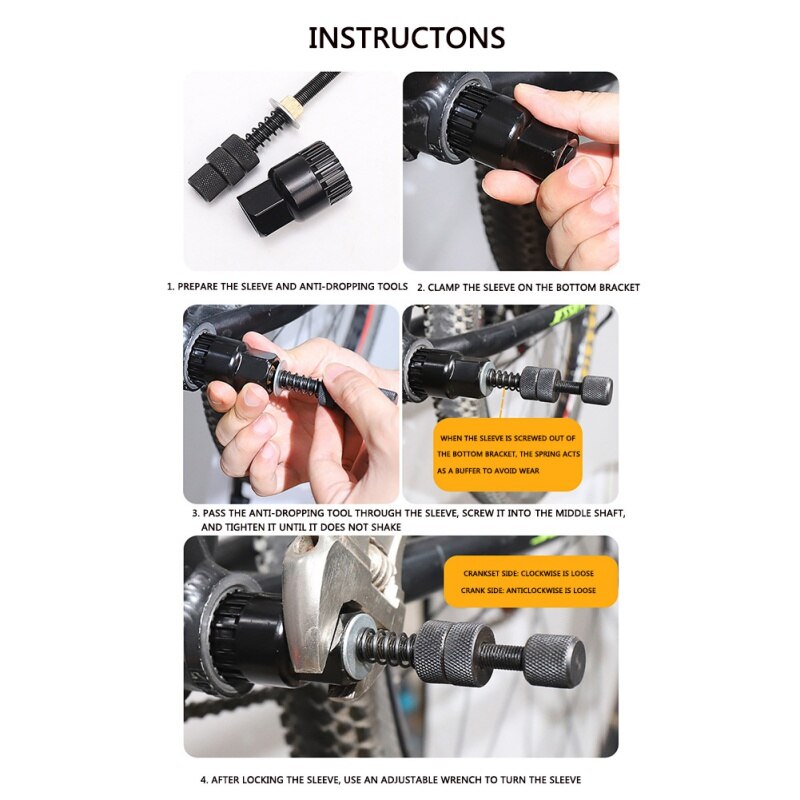 INSTRUCTONS

1. PREPARE THE SLEEVE AND ANTI-DROPPING TOOLS

2. CLAMP THE SLEEVE ON THE BOTTOM BRACKET

WHEN THE SLEEVE IS SCREWED OUT OF THE BOTTOM BRACKET, THE SPRING ACTS AS A BUFFER TO AVOID WEAR

3. PASS THE ANTI-DROPPING TOOL THROUGH THE SLEEVE, SCREW IT INTO THE MIDDLE SHAFT, AND TIGHTEN IT UNTIL IT DOES NOT SHAKE

CRANKSET SIDE: CLOCKWISE IS LOOSE
CRANK SIDE: ANTICLOCKWISE IS LOOSE

4. AFTER LOCKING THE SLEEVE, USE AN ADJUSTABLE WRENCH TO TURN THE SLEEVE