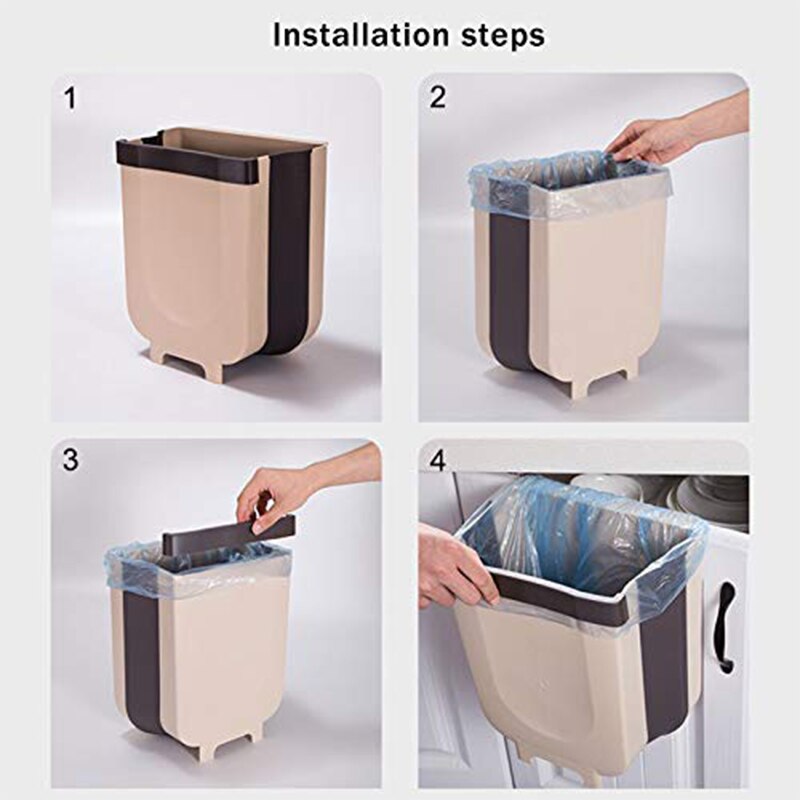 Installation steps

1

2

3

4