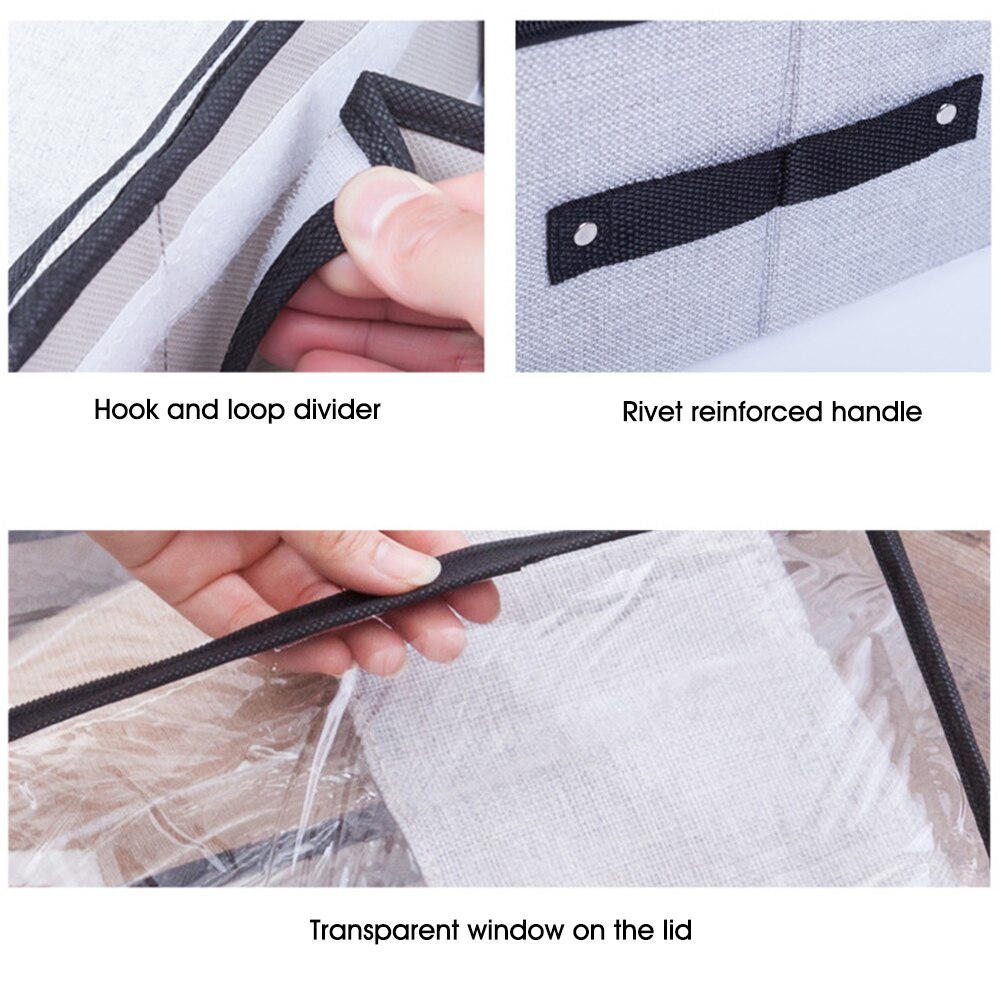 Hook and loop divider

Rivet reinforced handle

Transparent window on the lid