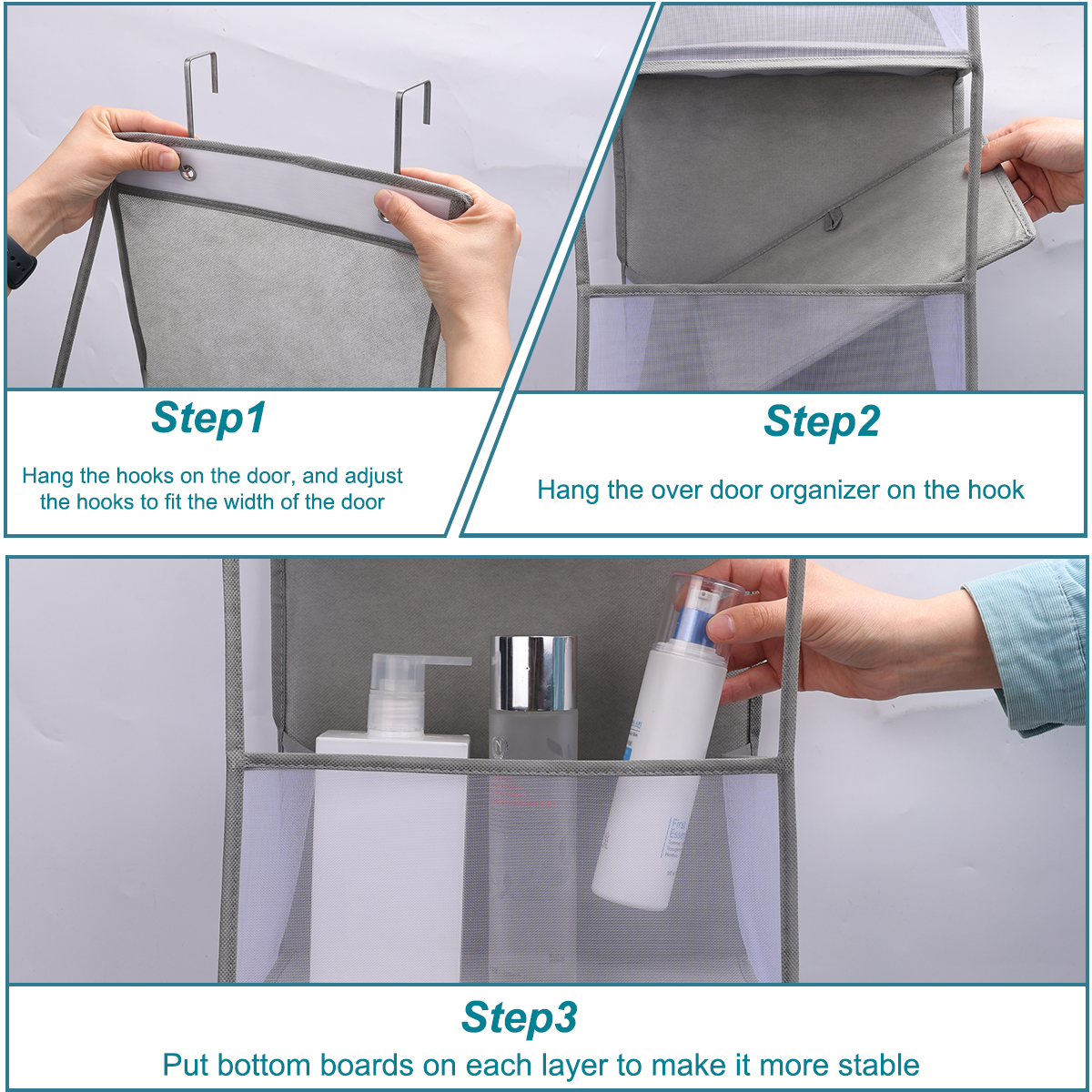 Step1

Hang the hooks on the door, and adjust the hooks to fit the width of the door

Step2

Hang the over door organizer on the hook

Step3

Put bottom boards on each layer to make it more stable