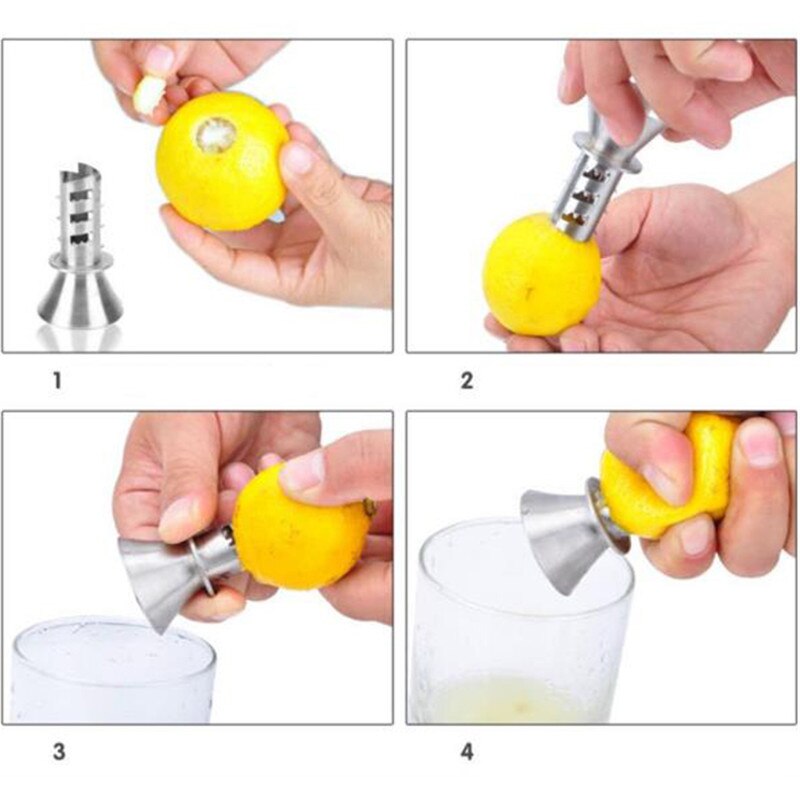 1

2

3

4