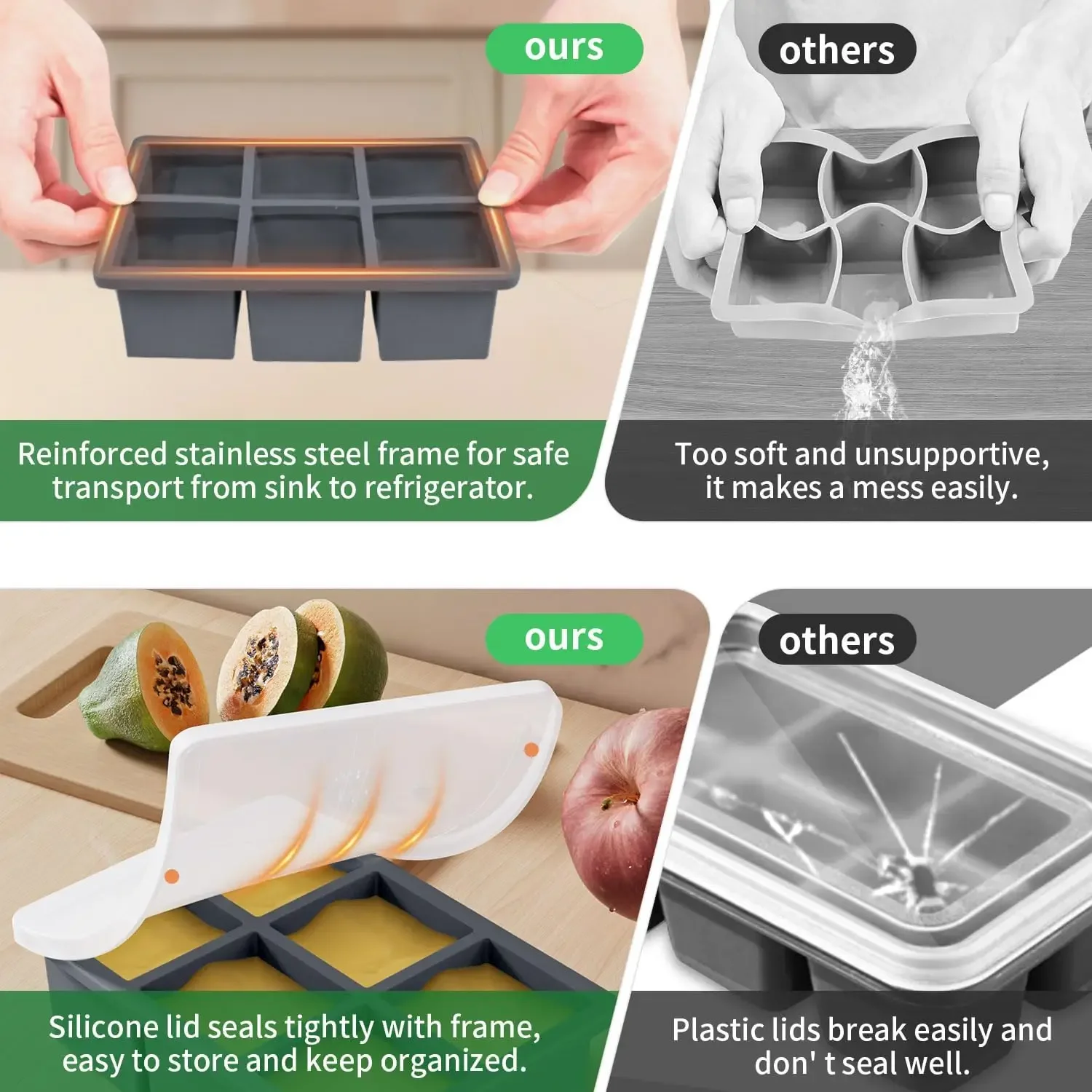 ours

others

Reinforced stainless steel frame for safe transport from sink to refrigerator.

Too soft and unsupportive, it makes a mess easily.

ours

others

Silicone lid seals tightly with frame, easy to store and keep organized.

Plastic lids break easily and don' t seal well.