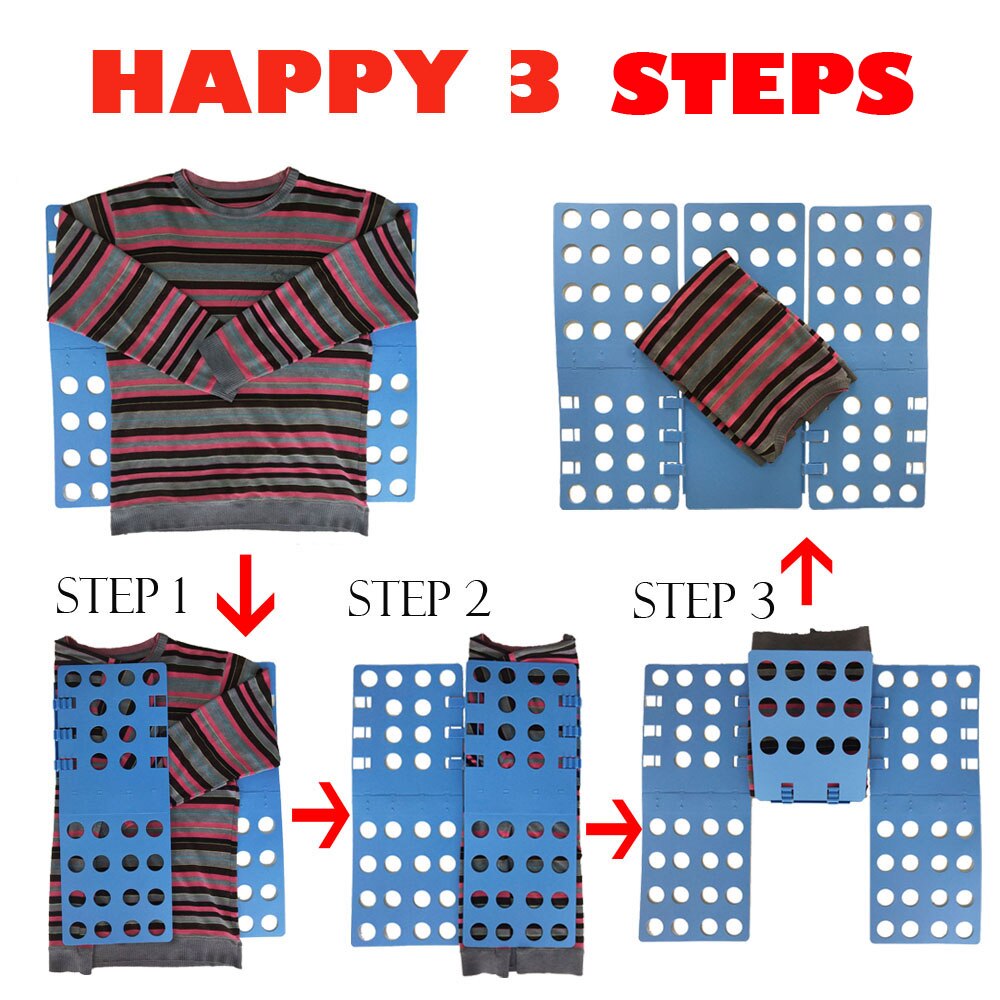 HAPPY 3 STEPS

STEP 1

STEP 2

STEP 3