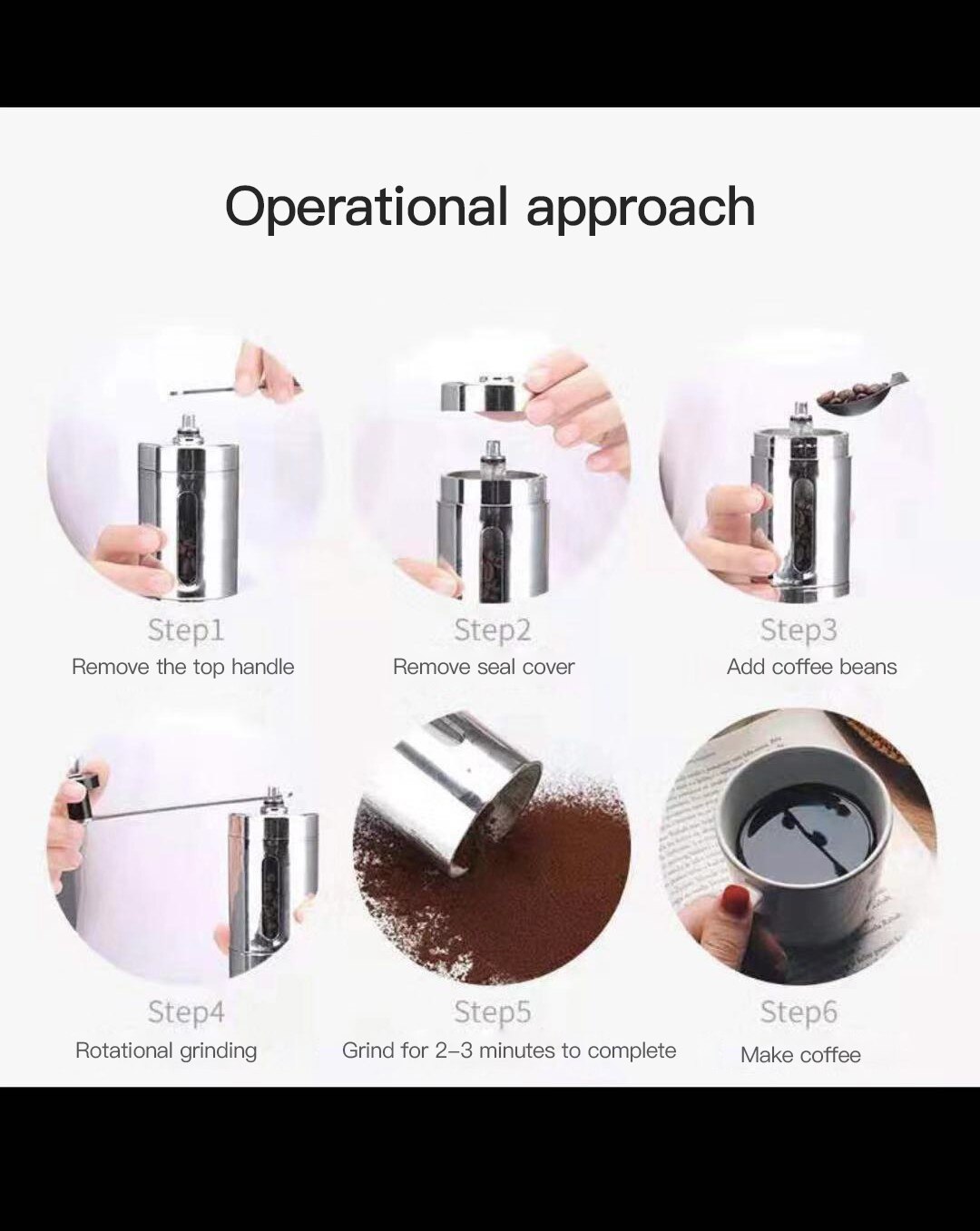 Operational approach

Step1
Remove the top handle

Step2
Remove seal cover

Step3
Add coffee beans

Step4
Rotational grinding

Step5
Grind for 2–3 minutes to complete

Step6
Make coffee