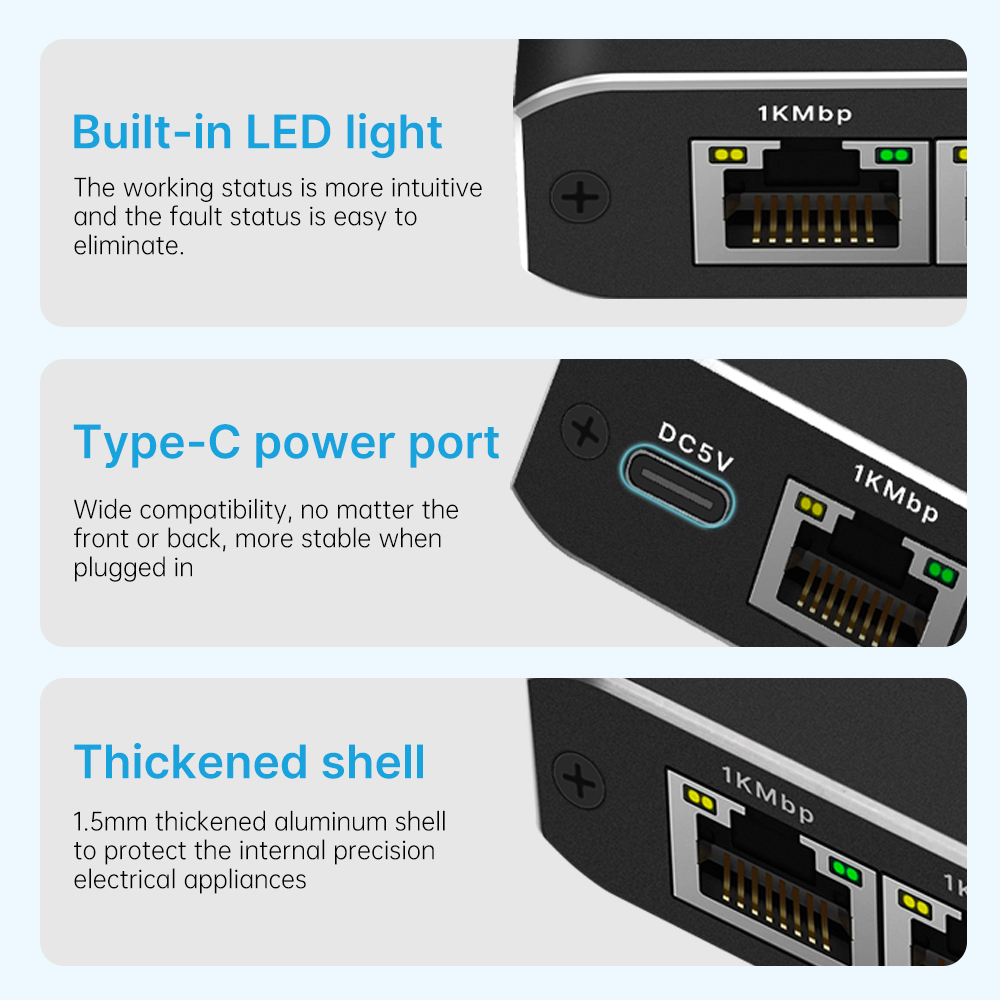 Built-in LED light

The working status is more intuitive and the fault status is easy to eliminate.

1KMbp

Type-C power port

Wide compatibility, no matter the front or back, more stable when plugged in

DC5V

1KMbp

Thickened shell

1.5mm thickened aluminum shell to protect the internal precision electrical appliances

1KMbp

1K