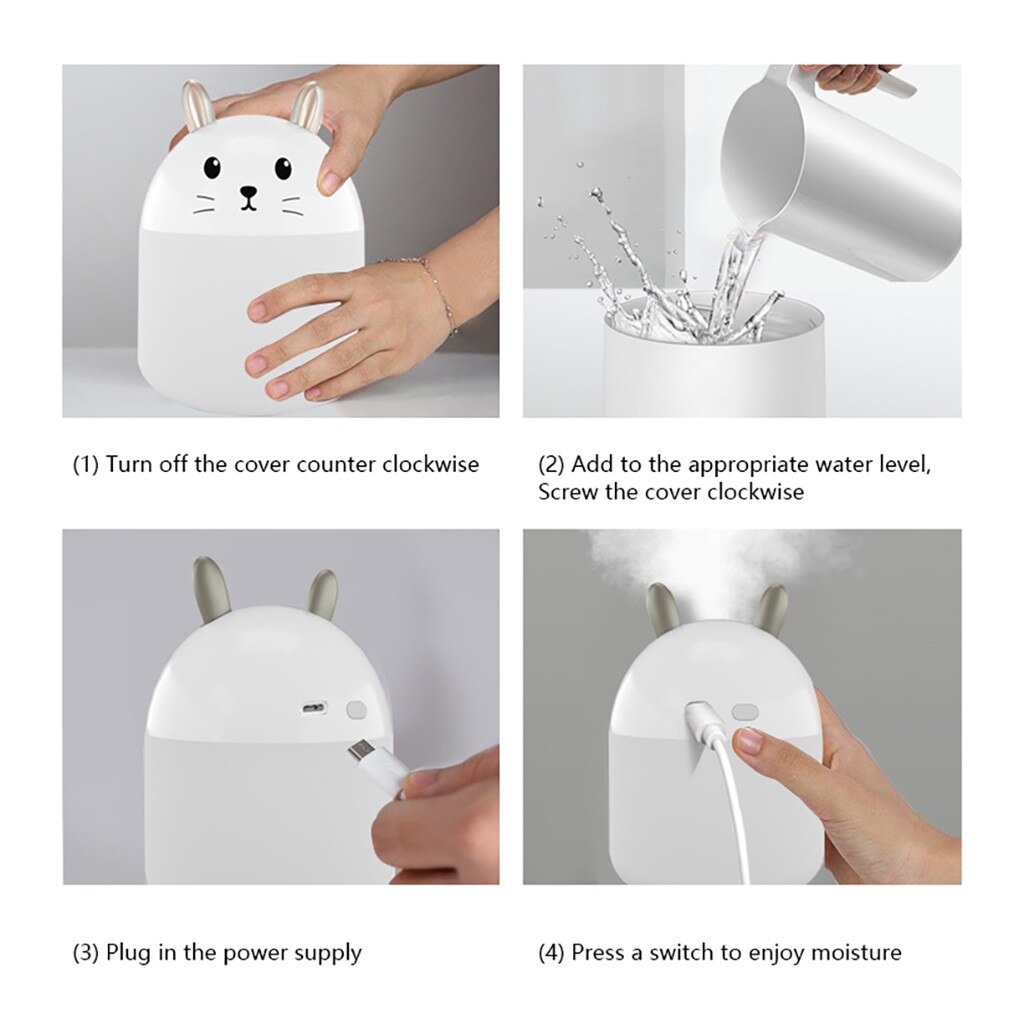 (1) Turn off the cover counter clockwise

(2) Add to the appropriate water level, Screw the cover clockwise

(3) Plug in the power supply

(4) Press a switch to enjoy moisture