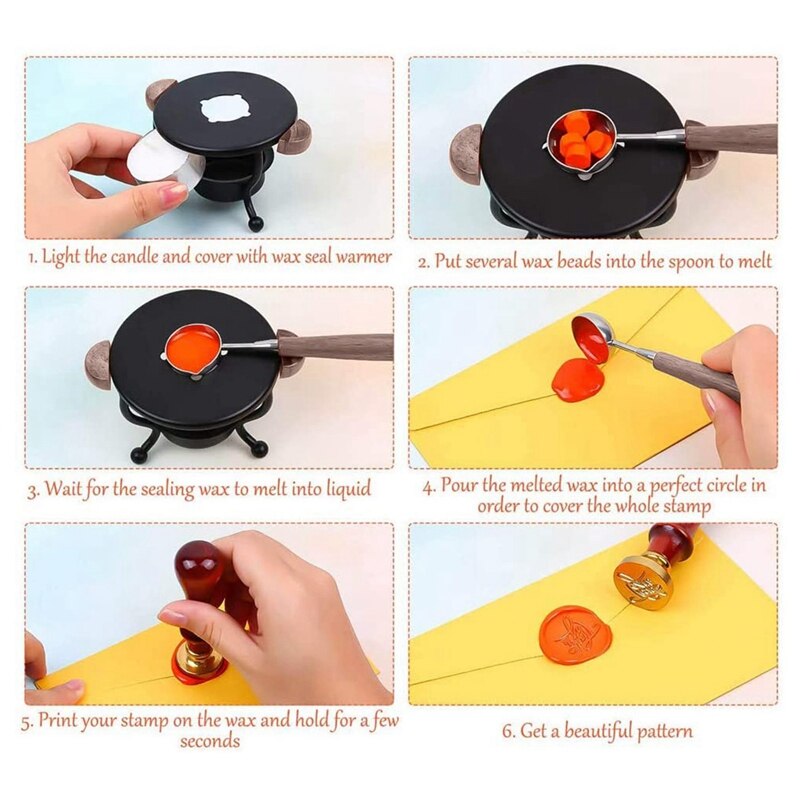 1. Light the candle and cover with wax seal warmer

2. Put several wax beads into the spoon to melt

3. Wait for the sealing wax to melt into liquid

4. Pour the melted wax into a perfect circle in order to cover the whole stamp

5. Print your stamp on the wax and hold for a few seconds

6. Get a beautiful pattern