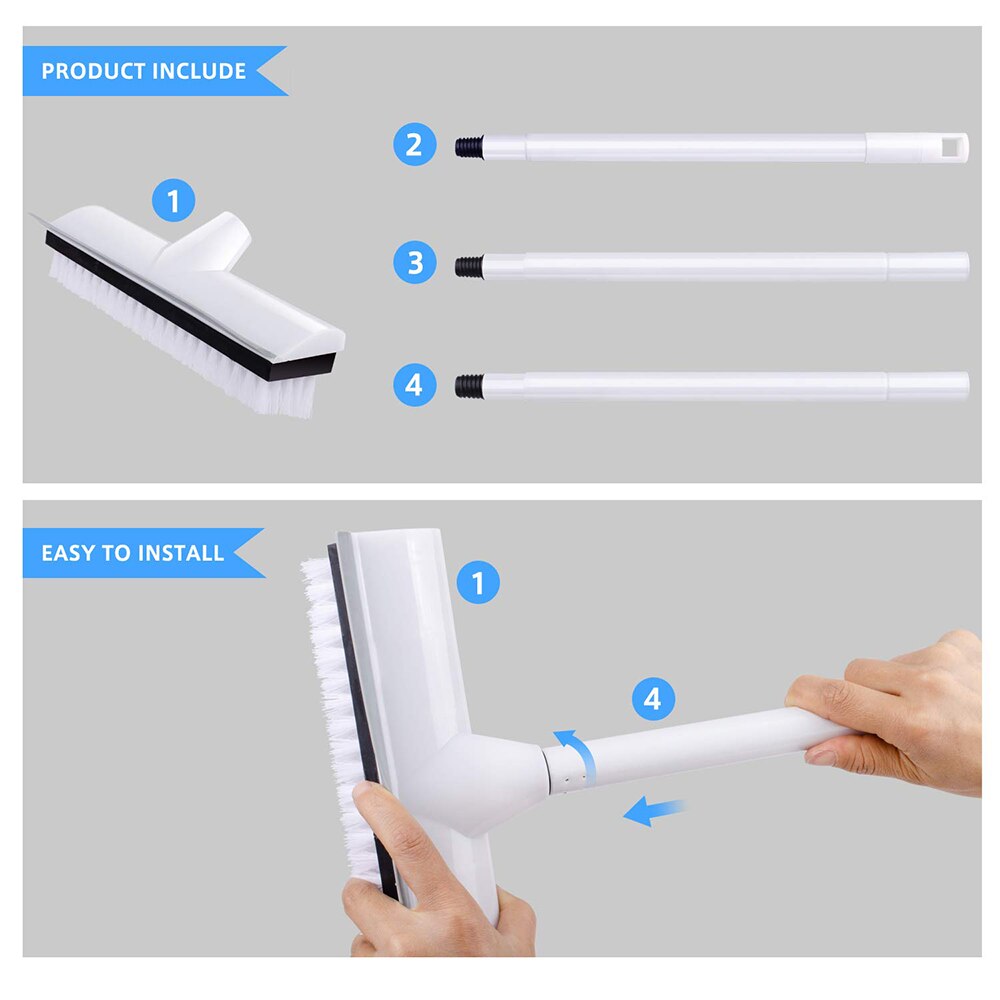 PRODUCT INCLUDE

1

2

3

4

EASY TO INSTALL

1

4