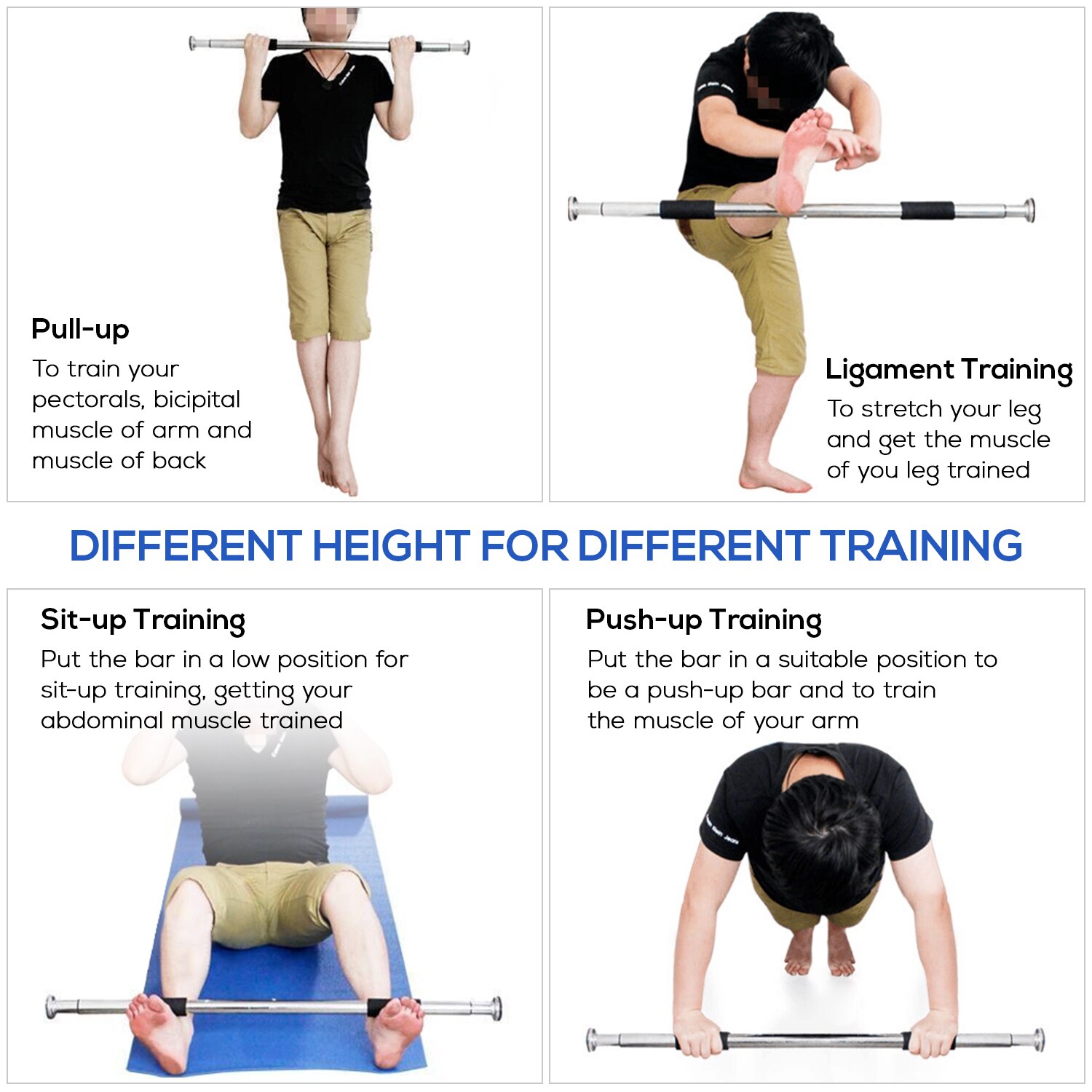 Pull-up
To train your pectorals, bicipital muscle of arm and muscle of back

Ligament Training
To stretch your leg and get the muscle of you leg trained

DIFFERENT HEIGHT FOR DIFFERENT TRAINING

Sit-up Training
Put the bar in a low position for sit-up training, getting your abdominal muscle trained

Push-up Training
Put the bar in a suitable position to be a push-up bar and to train the muscle of your arm