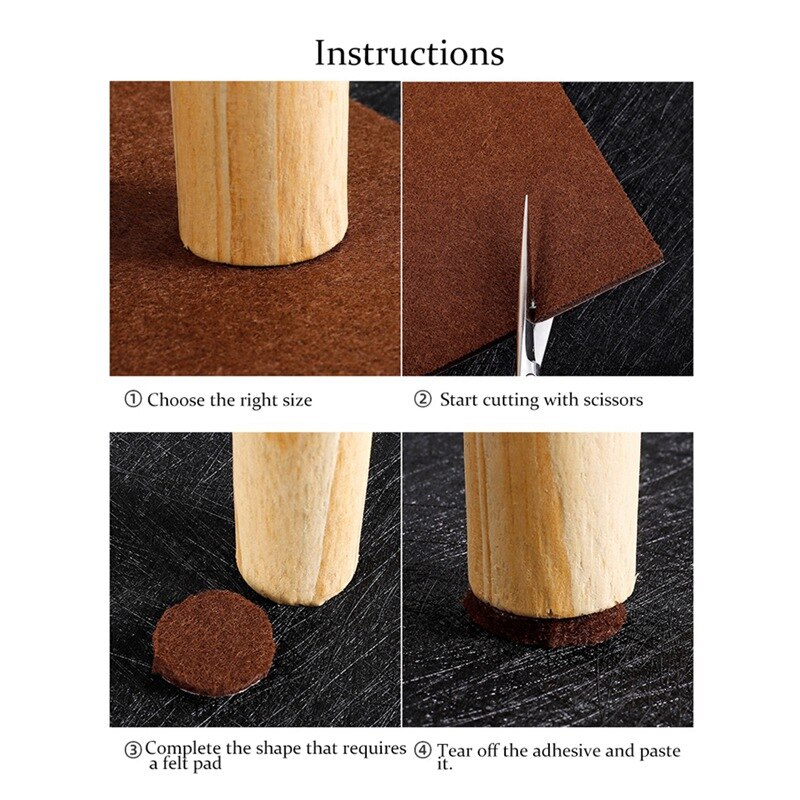 Instructions

① Choose the right size

② Start cutting with scissors

③ Complete the shape that requires a felt pad

④ Tear off the adhesive and paste it.