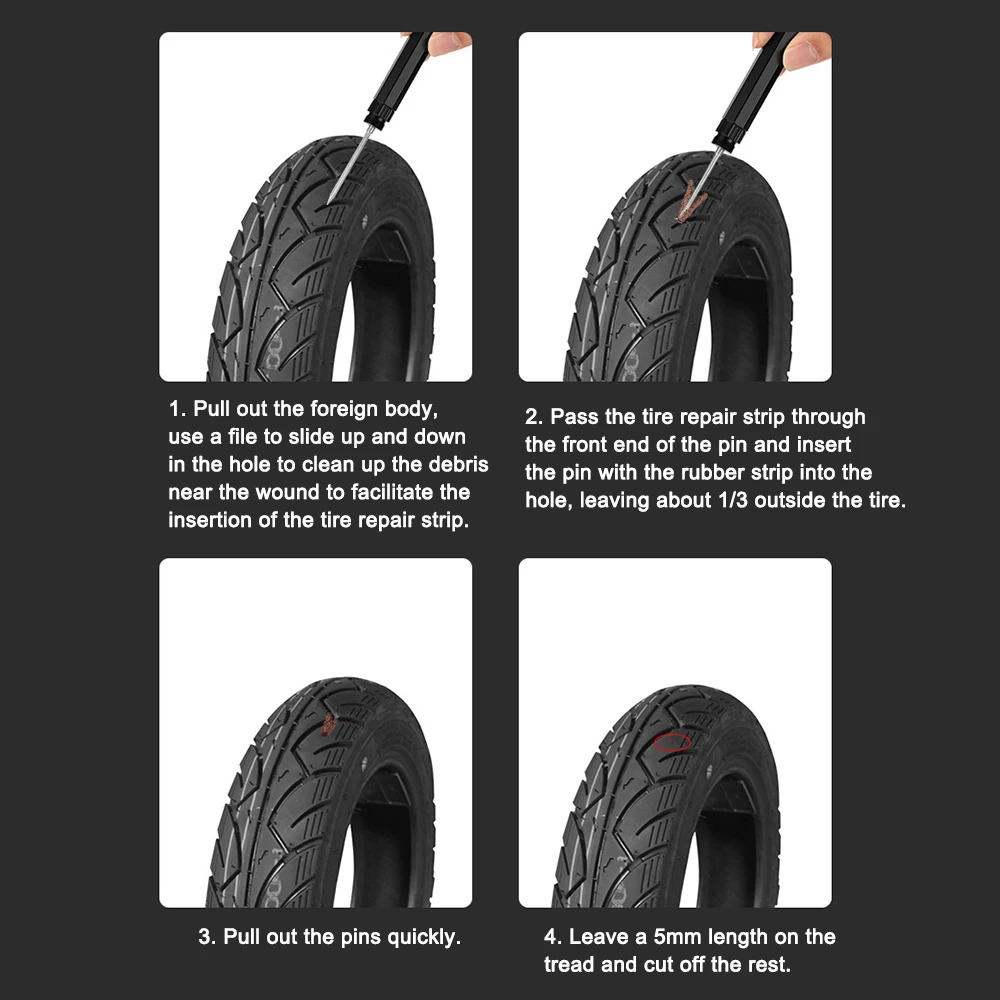 1. Pull out the foreign body, use a file to slide up and down in the hole to clean up the debris near the wound to facilitate the insertion of the tire repair strip.

2. Pass the tire repair strip through the front end of the pin and insert the pin with the rubber strip into the hole, leaving about 1/3 outside the tire.

3. Pull out the pins quickly.

4. Leave a 5mm length on the tread and cut off the rest.